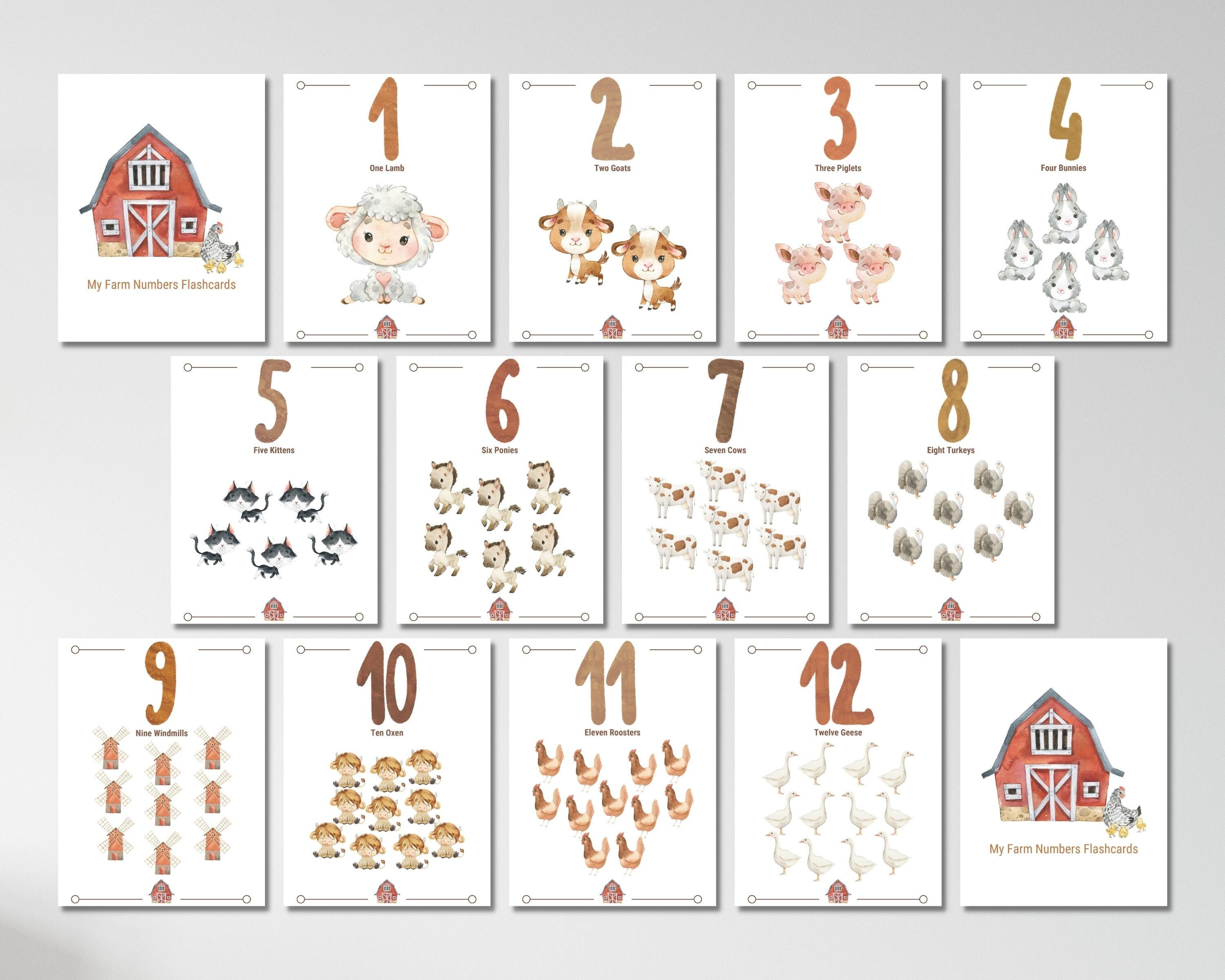 My Farm Numbers Flashcards

1
One Lamb

2
Two Goats

3
Three Piglets

4
Four Bunnies

5
Five Kittens

6
Six Ponies

7
Seven Cows

8
Eight Turkeys

9
Nine Windmills

10
Ten Oxen

11
Eleven Roosters

12
Twelve Geese

My Farm Numbers Flashcards