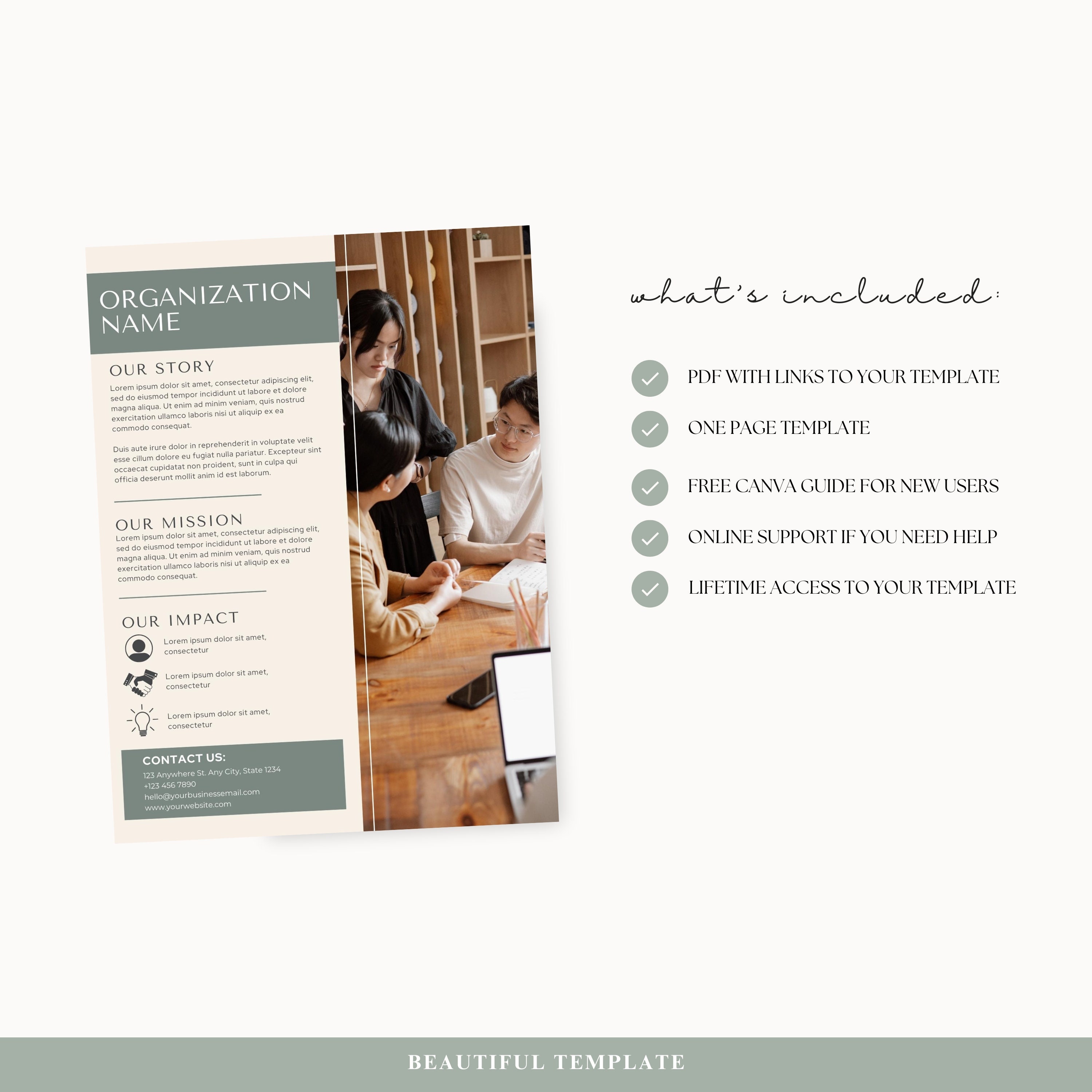 ORGANIZATION NAME

OUR STORY

Lorem ipsum dolor sit amet, consectetur adipiscing elit, sed do eiusmod tempor incididunt ut labore et dolore magna aliqua. Ut enim ad minim veniam, quis nostrud exercitation ullamco laboris nisi ut aliquip ex ea commodo consequat.

Duis aute irure dolor in reprehenderit in voluptate velit esse cillum dolore eu fugiat nulla pariatur. Excepteur sint occaecat cupidatat non proident, sunt in culpa qui officia deserunt mollit anim id est laborum.

OUR MISSION

Lorem ipsum dolor sit amet, consectetur adipiscing elit, sed do eiusmod tempor incididunt ut labore et dolore magna aliqua. Ut enim ad minim veniam, quis nostrud exercitation ullamco laboris nisi ut aliquip ex ea commodo consequat.

OUR IMPACT

Lorem ipsum dolor sit amet, consectetur

Lorem ipsum dolor sit amet, consectetur

Lorem ipsum dolor sit amet, consectetur

CONTACT US:
123 Anywhere St. Any City, State 1234
+123 456 7890
hello@yourbusinessemail.com
www.yourwebsite.com

what's included:

PDF WITH LINKS TO YOUR TEMPLATE

ONE PAGE TEMPLATE

FREE CANVA GUIDE FOR NEW USERS

ONLINE SUPPORT IF YOU NEED HELP

LIFETIME ACCESS TO YOUR TEMPLATE

BEAUTIFUL TEMPLATE