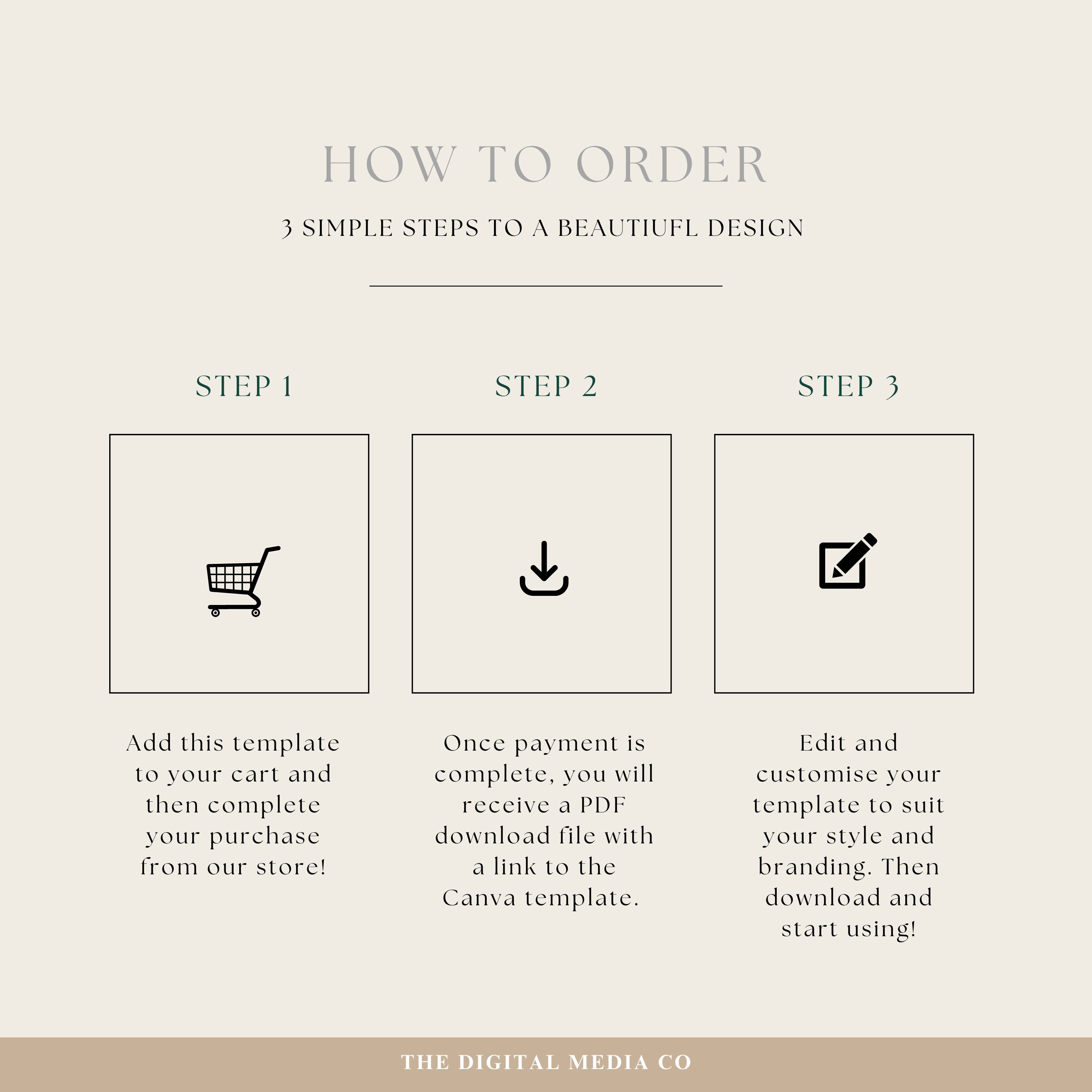 HOW TO ORDER

3 SIMPLE STEPS TO A BEAUTIUFL DESIGN

STEP 1

Add this template to your cart and then complete your purchase from our store!

STEP 2

Once payment is complete, you will receive a PDF download file with a link to the Canva template.

STEP 3

Edit and customise your template to suit your style and branding. Then download and start using!

THE DIGITAL MEDIA CO