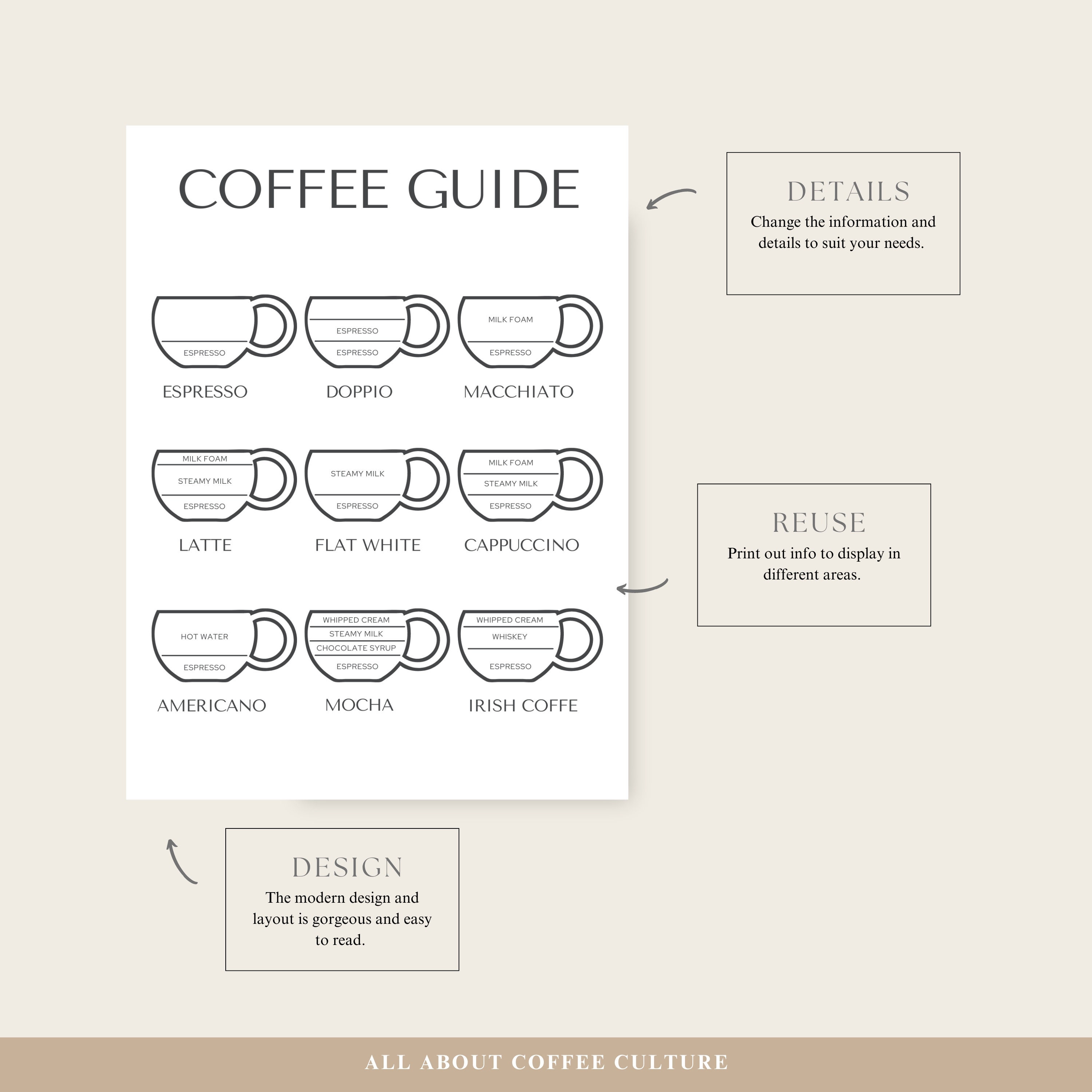 COFFEE GUIDE

ESPRESSO

ESPRESSO

ESPRESSO

ESPRESSO

DOPPIO

MILK FOAM

ESPRESSO

MACCHIATO

MILK FOAM

STEAMY MILK

ESPRESSO

LATTE

STEAMY MILK

ESPRESSO

FLAT WHITE

MILK FOAM

STEAMY MILK

ESPRESSO

CAPPUCCINO

HOT WATER

ESPRESSO

AMERICANO

WHIPPED CREAM

STEAMY MILK

CHOCOLATE SYRUP

ESPRESSO

MOCHA

WHIPPED CREAM

WHISKEY

ESPRESSO

IRISH COFFE

DETAILS

Change the information and details to suit your needs.

REUSE

Print out info to display in different areas.

DESIGN

The modern design and layout is gorgeous and easy to read.

ALL ABOUT COFFEE CULTURE