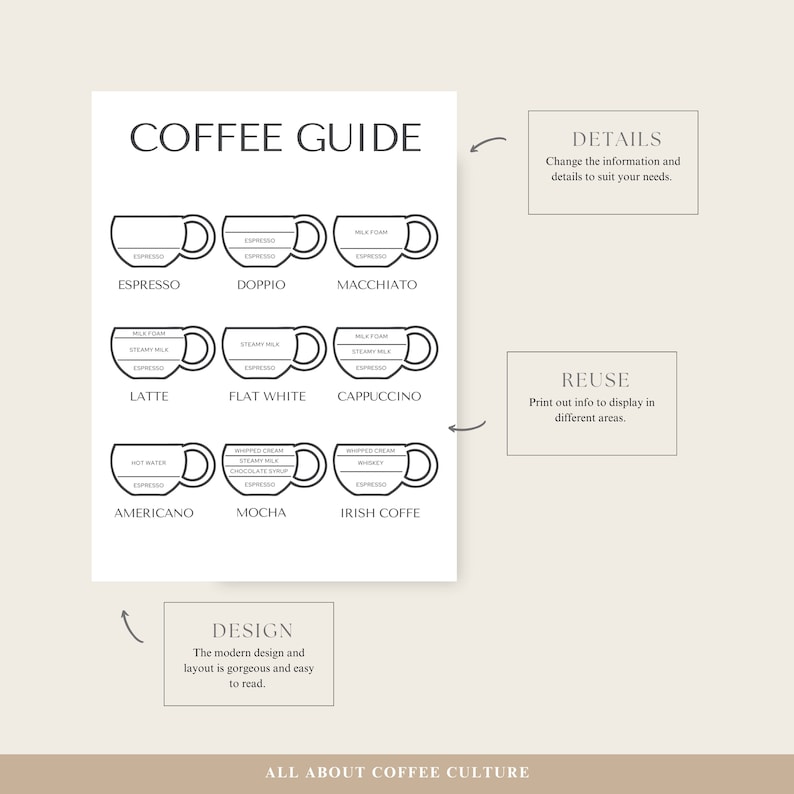 COFFEE GUIDE

ESPRESSO
ESPRESSO

ESPRESSO
ESPRESSO
DOPPIO

MILK FOAM
ESPRESSO
MACCHIATO

MILK FOAM
STEAMY MILK
ESPRESSO
LATTE

STEAMY MILK
ESPRESSO
FLAT WHITE

MILK FOAM
STEAMY MILK
ESPRESSO
CAPPUCCINO

HOT WATER
ESPRESSO
AMERICANO

WHIPPED CREAM
STEAMY MILK
CHOCOLATE SYRUP
ESPRESSO
MOCHA

WHIPPED CREAM
WHISKEY
ESPRESSO
IRISH COFFE

DETAILS
Change the information and details to suit your needs.

REUSE
Print out info to display in different areas.

DESIGN
The modern design and layout is gorgeous and easy to read.

ALL ABOUT COFFEE CULTURE