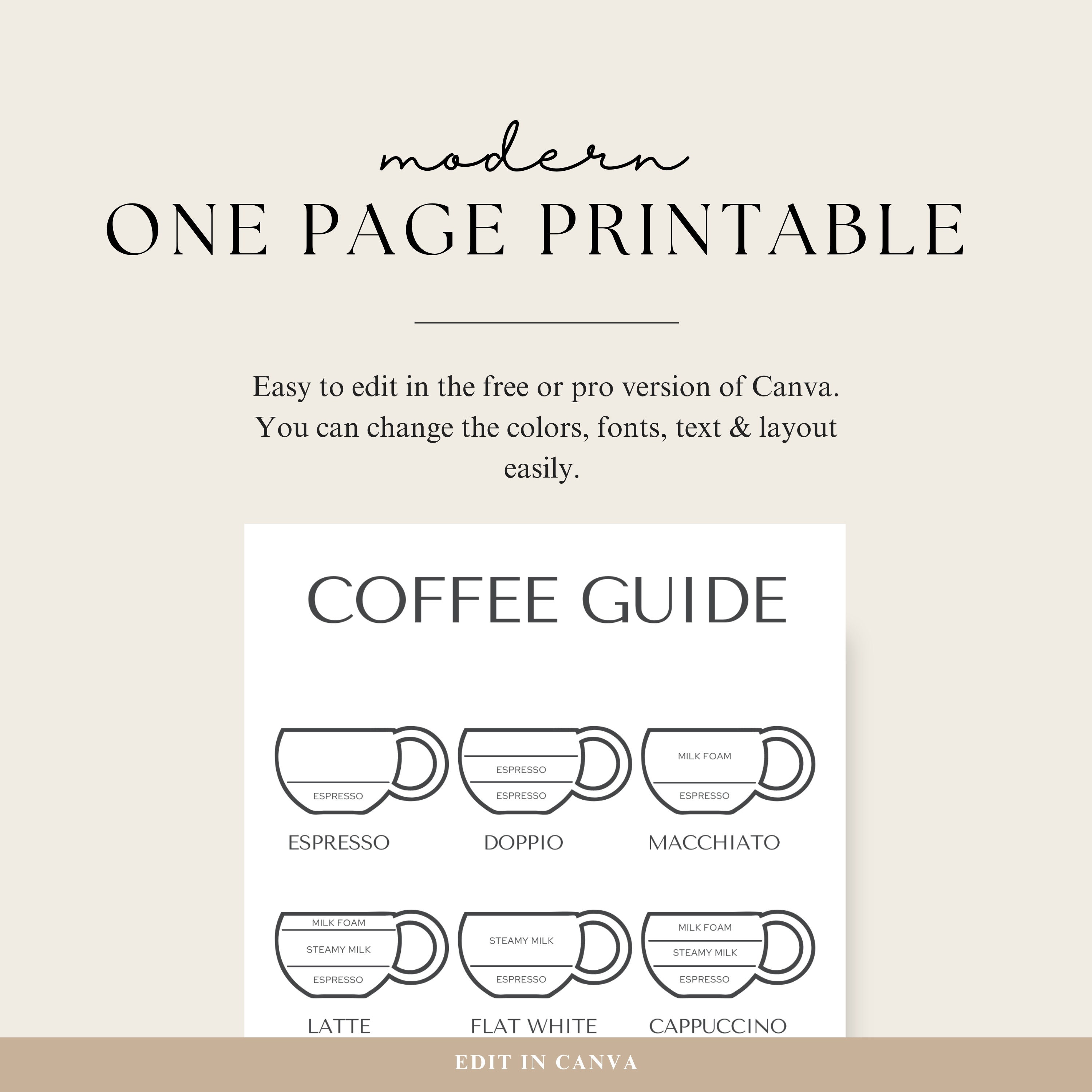 modern
ONE PAGE PRINTABLE

Easy to edit in the free or pro version of Canva. You can change the colors, fonts, text & layout easily.

COFFEE GUIDE

ESPRESSO
ESPRESSO

ESPRESSO
ESPRESSO
DOPPIO

MILK FOAM
ESPRESSO
MACCHIATO

MILK FOAM
STEAMY MILK
ESPRESSO
LATTE

STEAMY MILK
ESPRESSO
FLAT WHITE

MILK FOAM
STEAMY MILK
ESPRESSO
CAPPUCCINO

EDIT IN CANVA