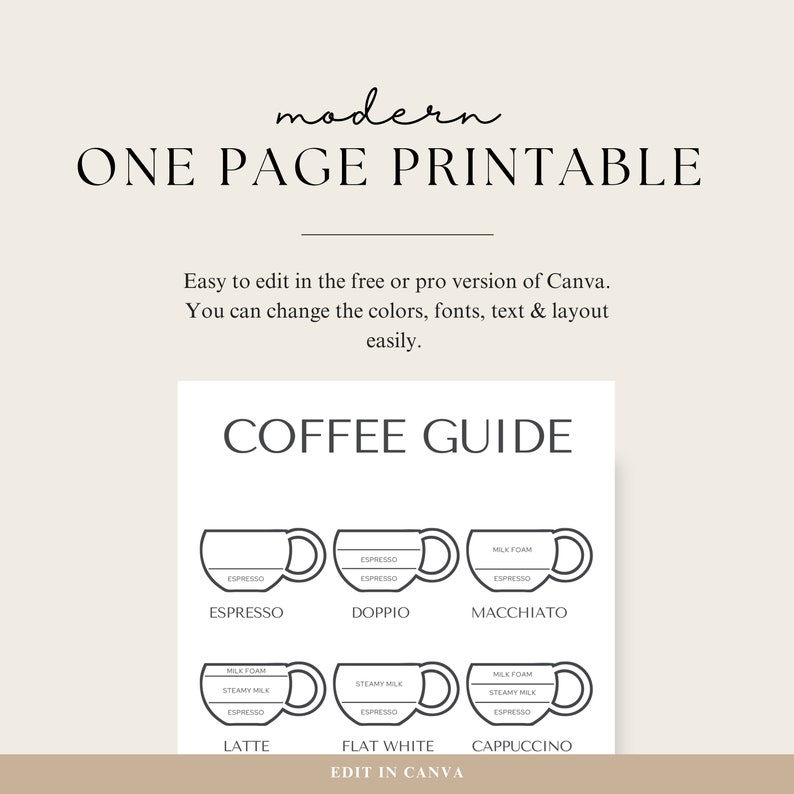 modern
ONE PAGE PRINTABLE

Easy to edit in the free or pro version of Canva. You can change the colors, fonts, text & layout easily.

COFFEE GUIDE

ESPRESSO
ESPRESSO

ESPRESSO
ESPRESSO
DOPPIO

MILK FOAM
ESPRESSO
MACCHIATO

MILK FOAM
STEAMY MILK
ESPRESSO
LATTE

STEAMY MILK
ESPRESSO
FLAT WHITE

MILK FOAM
STEAMY MILK
ESPRESSO
CAPPUCCINO

EDIT IN CANVA