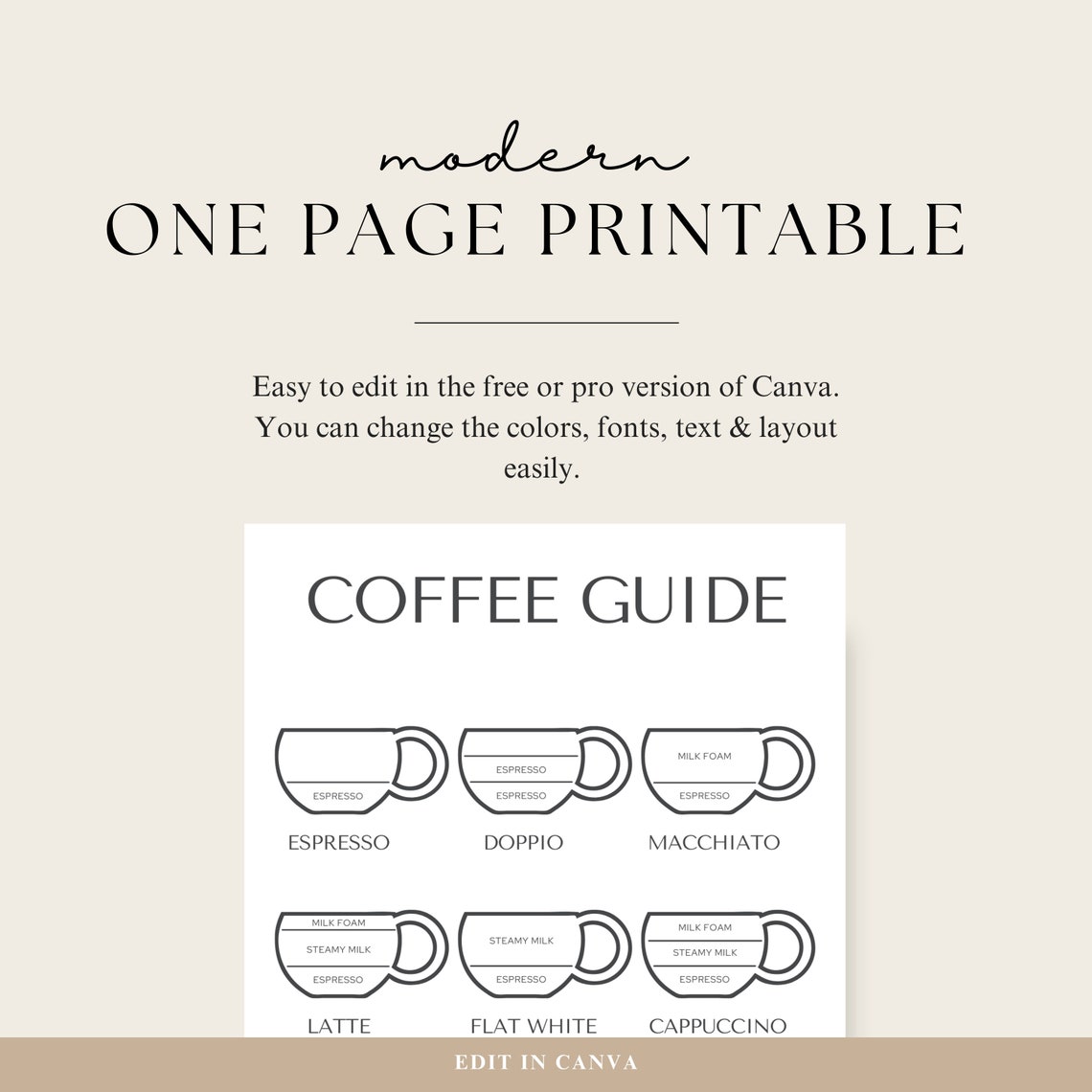 modern
ONE PAGE PRINTABLE

Easy to edit in the free or pro version of Canva. You can change the colors, fonts, text & layout easily.

COFFEE GUIDE

ESPRESSO
ESPRESSO

ESPRESSO
ESPRESSO
DOPPIO

MILK FOAM
ESPRESSO
MACCHIATO

MILK FOAM
STEAMY MILK
ESPRESSO
LATTE

STEAMY MILK
ESPRESSO
FLAT WHITE

MILK FOAM
STEAMY MILK
ESPRESSO
CAPPUCCINO

EDIT IN CANVA