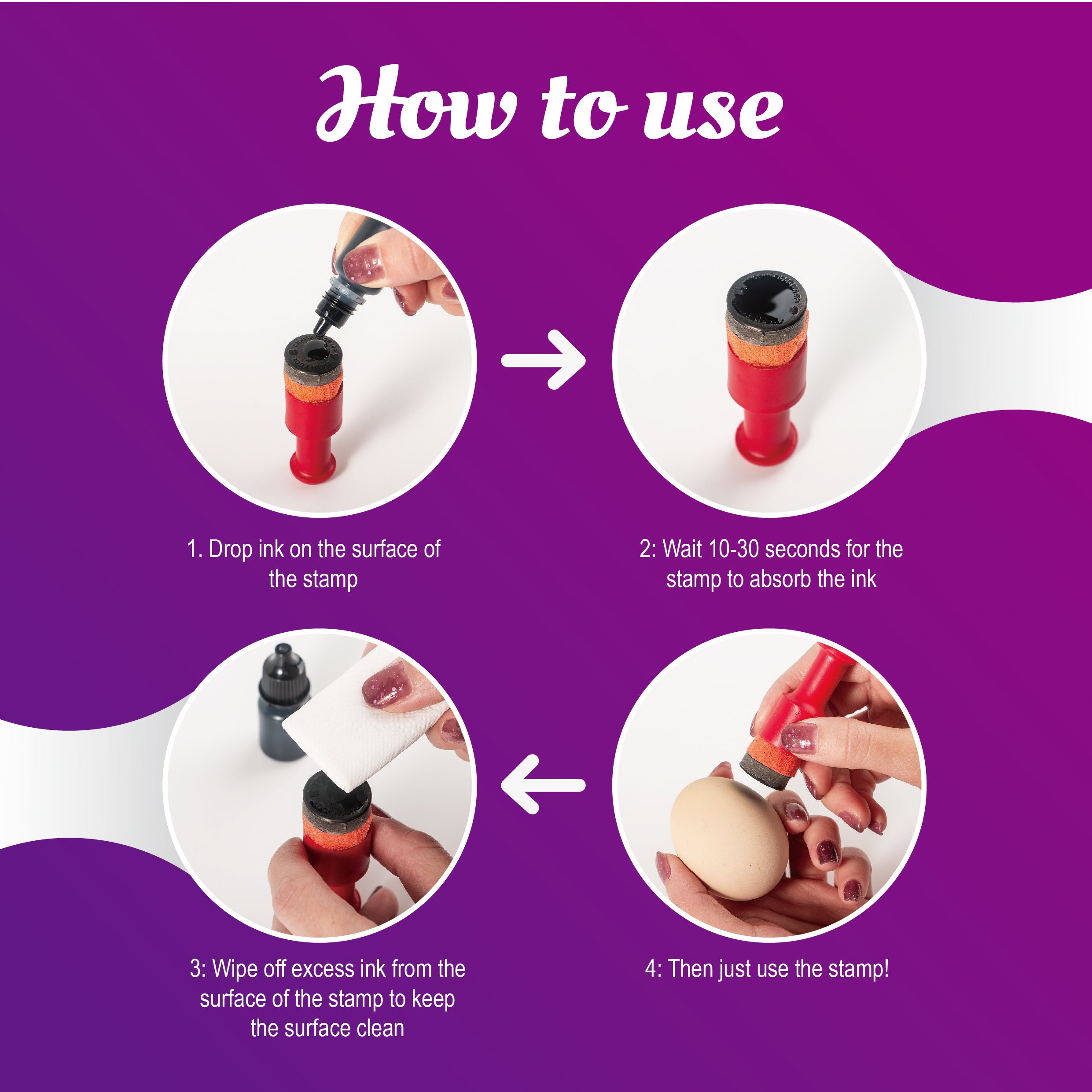 How to use

1. Drop ink on the surface of the stamp

2: Wait 10-30 seconds for the stamp to absorb the ink

3: Wipe off excess ink from the surface of the stamp to keep the surface clean

4: Then just use the stamp!