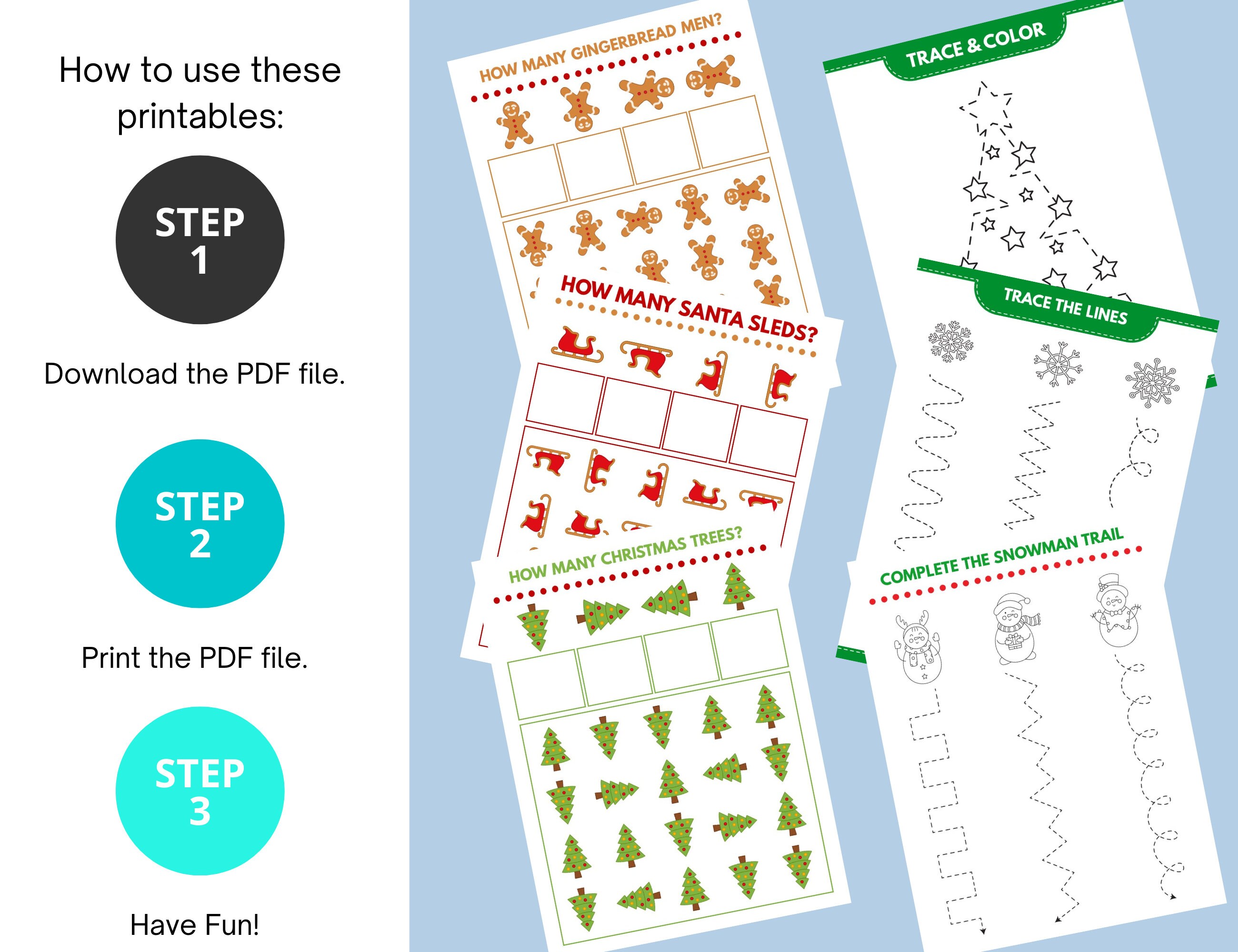 How to use these printables:

STEP 1

Download the PDF file.

STEP 2

Print the PDF file.

STEP 3

Have Fun!

HOW MANY GINGERBREAD MEN?

HOW MANY SANTA SLEDS?

HOW MANY CHRISTMAS TREES?

TRACE & COLOR

TRACE THE LINES

COMPLETE THE SNOWMAN TRAIL