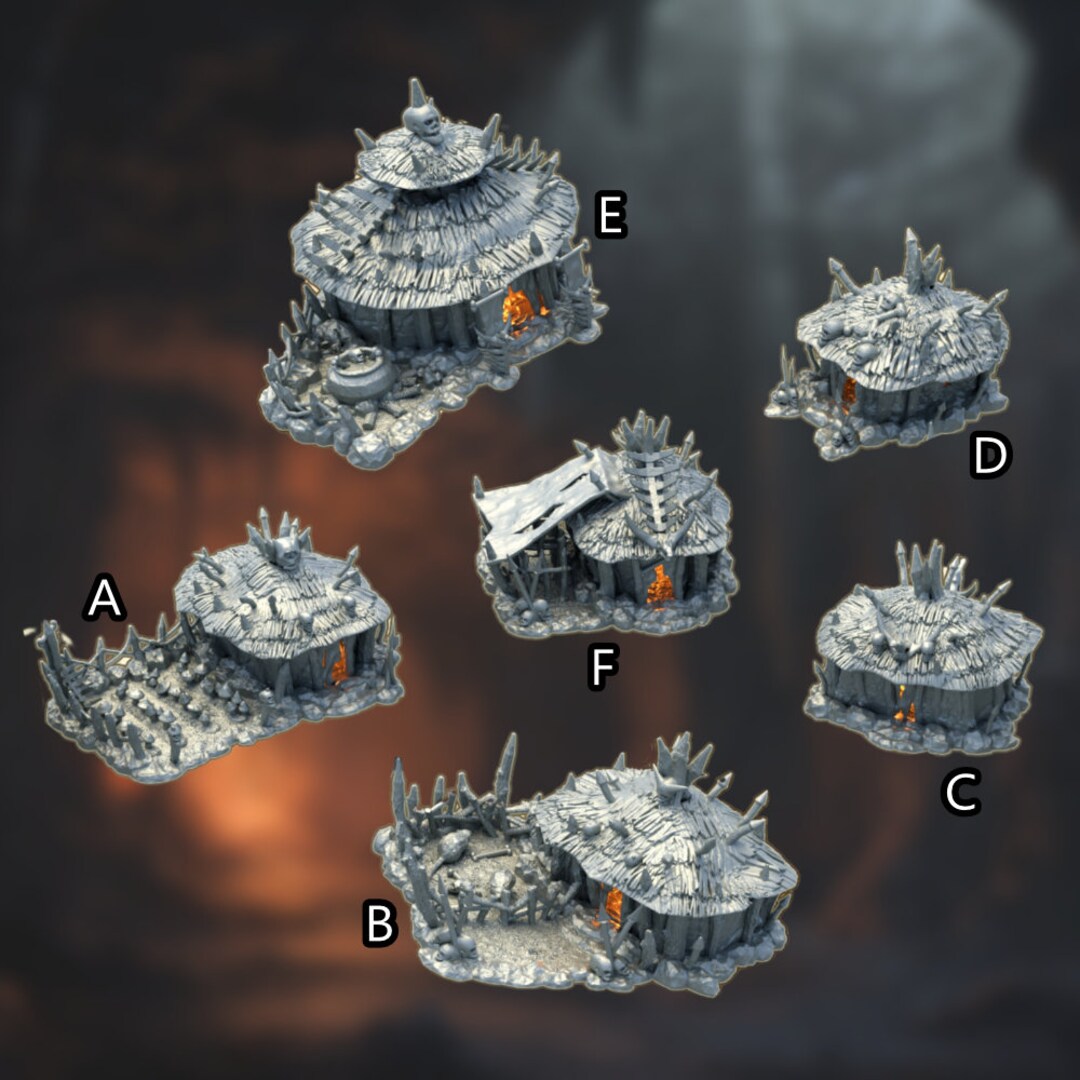 E

D

A

F

C

B