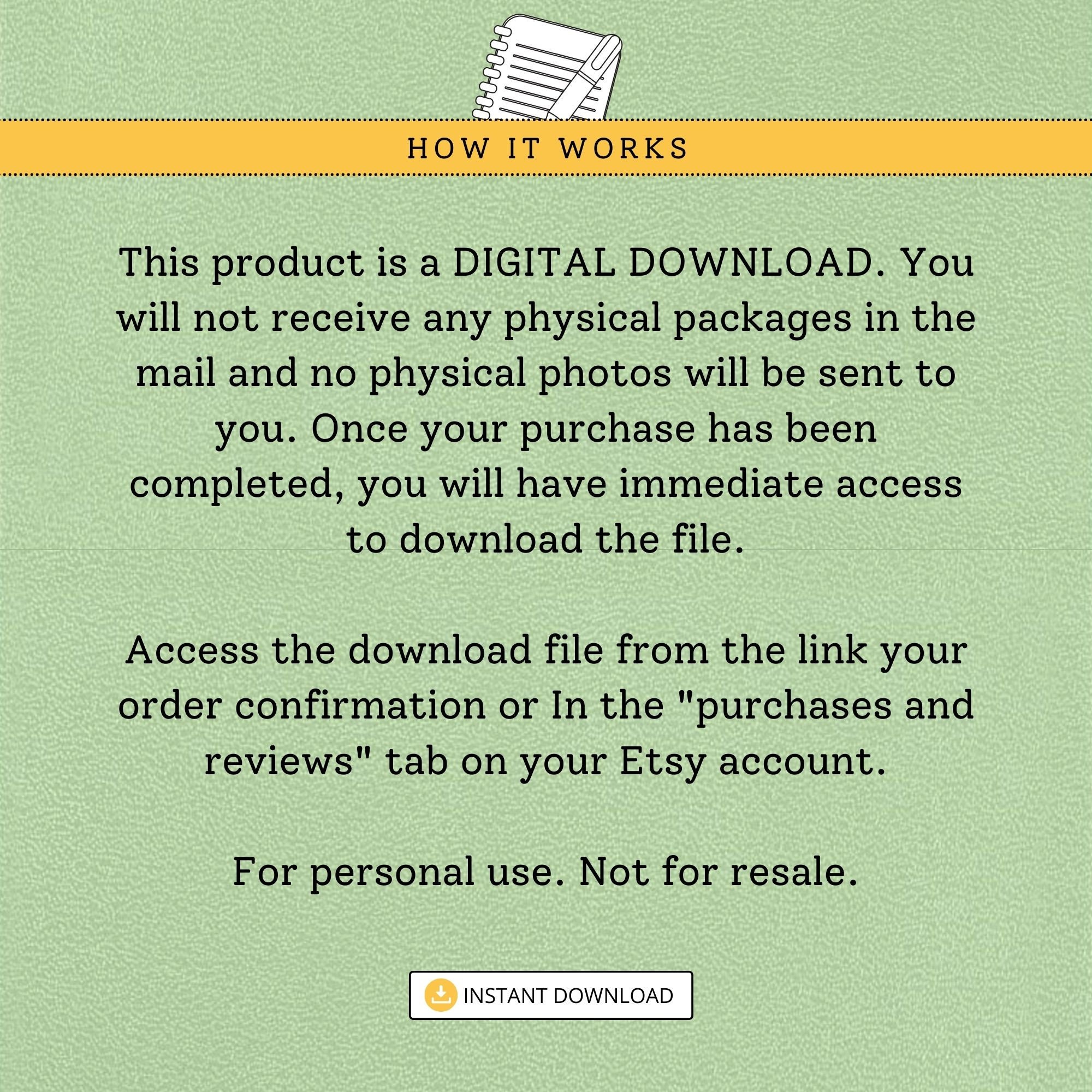 HOW IT WORKS

This product is a DIGITAL DOWNLOAD. You will not receive any physical packages in the mail and no physical photos will be sent to you. Once your purchase has been completed, you will have immediate access to download the file.

Access the download file from the link your order confirmation or In the "purchases and reviews" tab on your Etsy account.

For personal use. Not for resale.

INSTANT DOWNLOAD