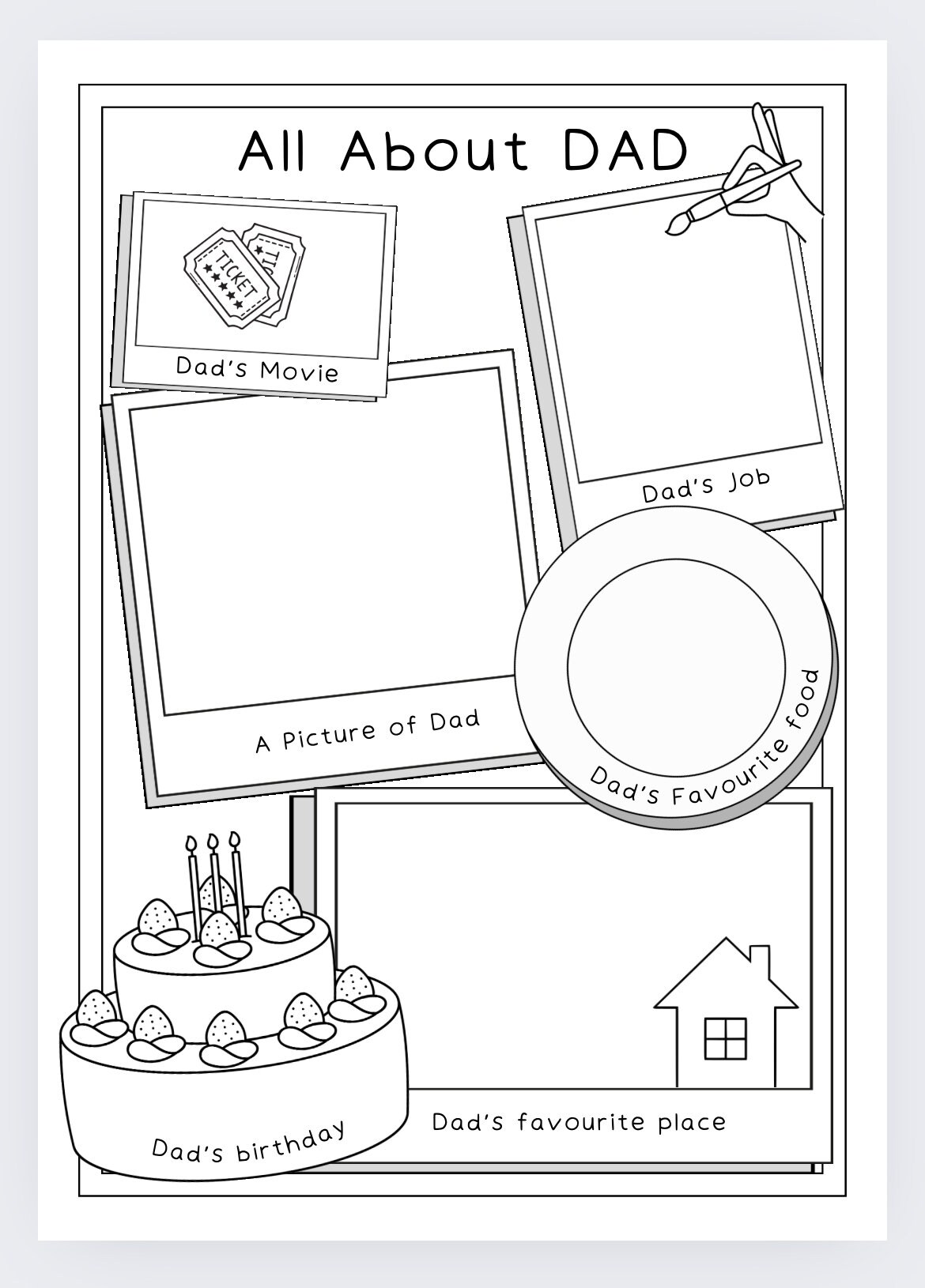 All About DAD

TICKET

Dad's Movie

Dad's Job

A Picture of Dad

Dad's Favourite food

Dad's birthday

Dad's favourite place