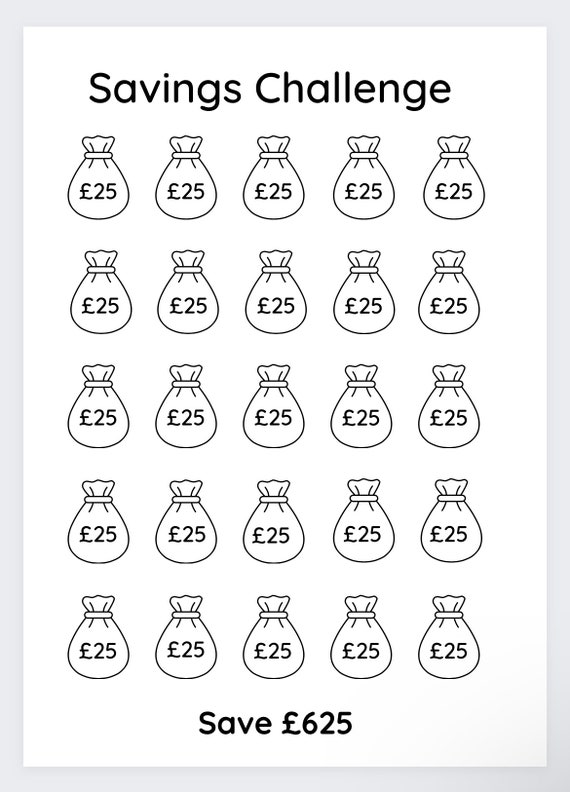 Savings Challenge

£25 £25 £25 £25 £25

£25 £25 £25 £25 £25

£25 £25 £25 £25 £25

£25 £25 £25 £25 £25

£25 £25 £25 £25 £25

Save £625