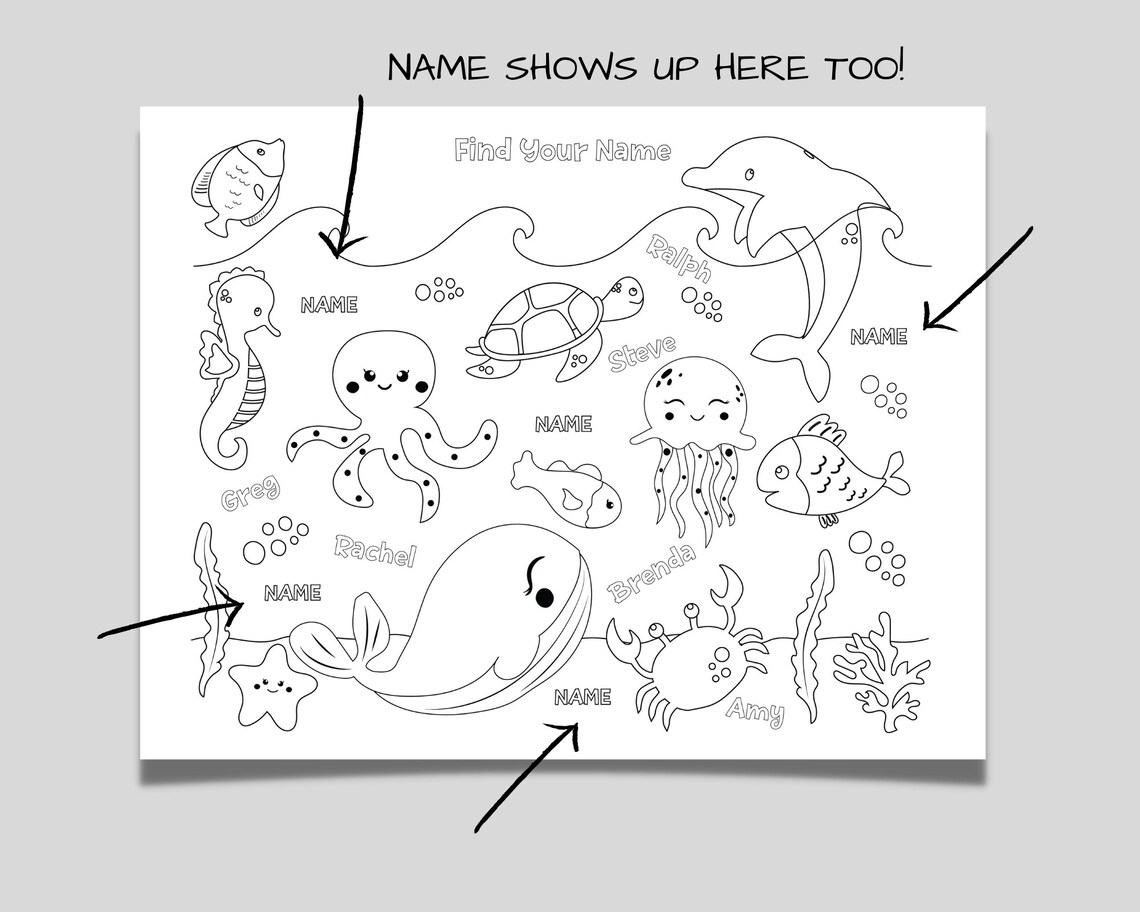 NAME SHOWS UP HERE TOO!

Find Your Name

Ralph

NAME

NAME

Steve

NAME

Greg

Rachel

Brenda

NAME

NAME

Amy