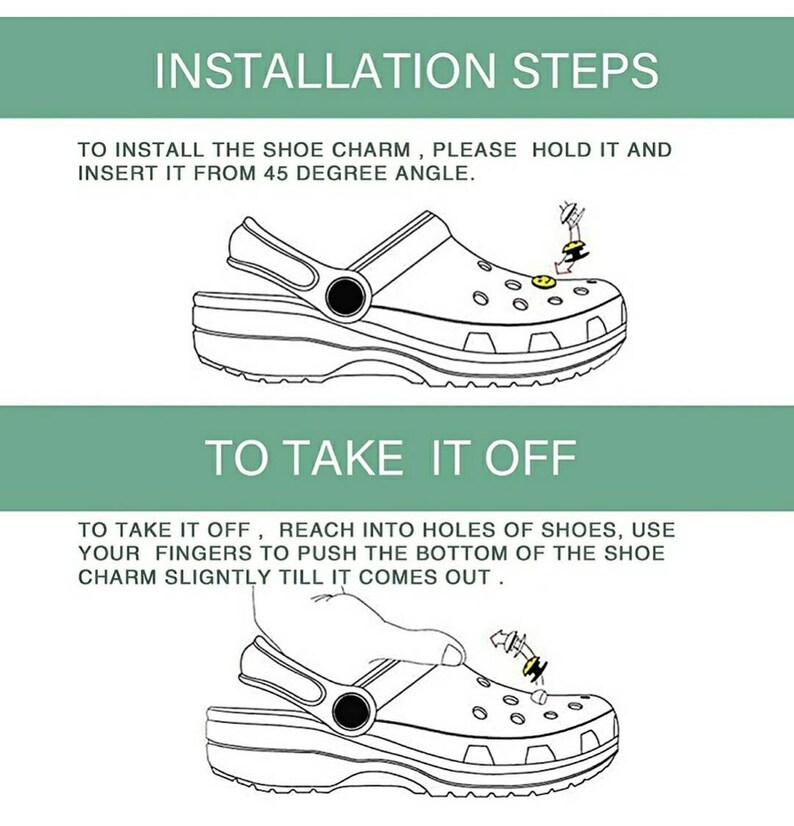 INSTALLATION STEPS

TO INSTALL THE SHOE CHARM , PLEASE HOLD IT AND INSERT IT FROM 45 DEGREE ANGLE.

TO TAKE IT OFF

TO TAKE IT OFF , REACH INTO HOLES OF SHOES, USE YOUR FINGERS TO PUSH THE BOTTOM OF THE SHOE CHARM SLIGNTLY TILL IT COMES OUT .