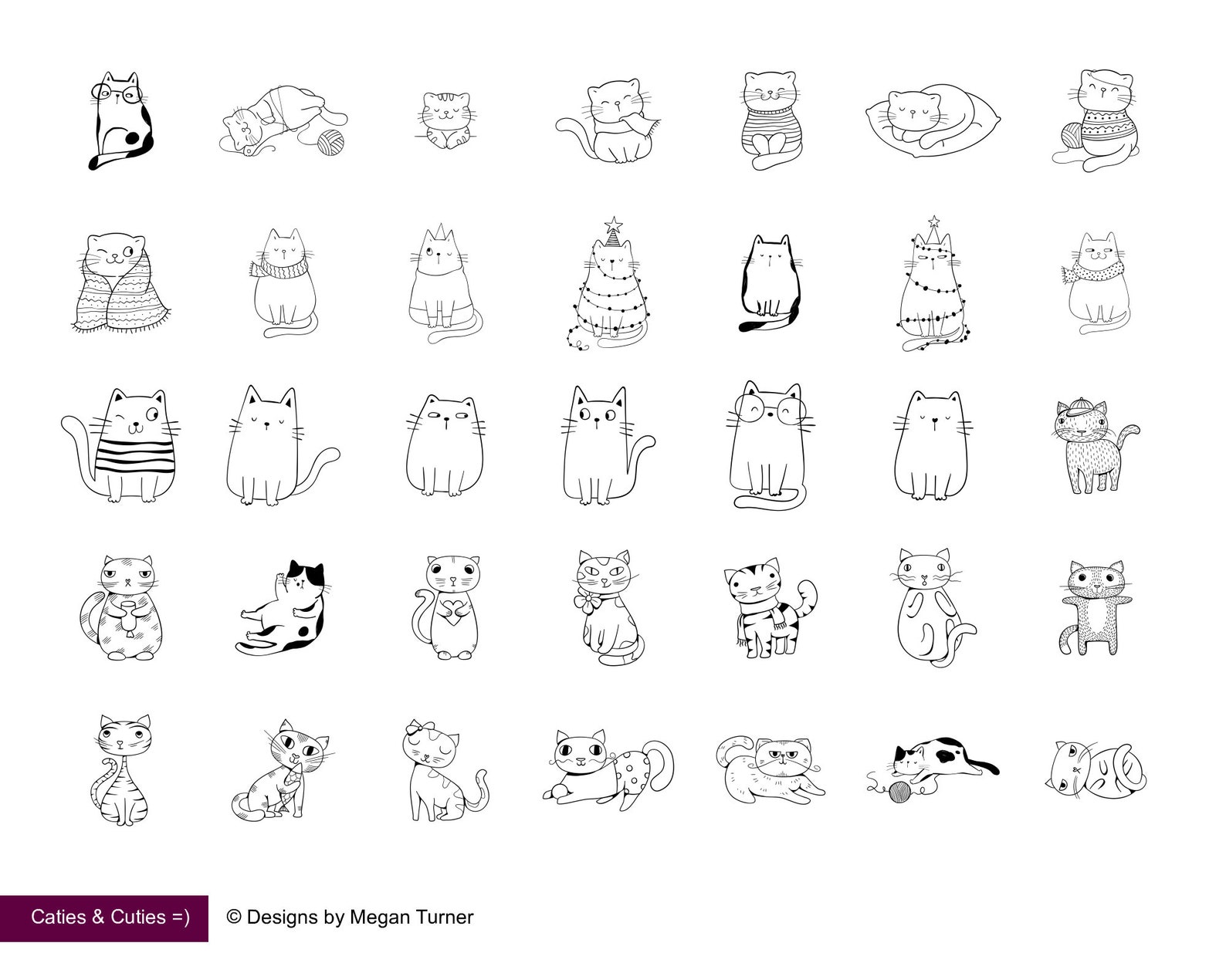 Caties & Cuties =)

© Designs by Megan Turner