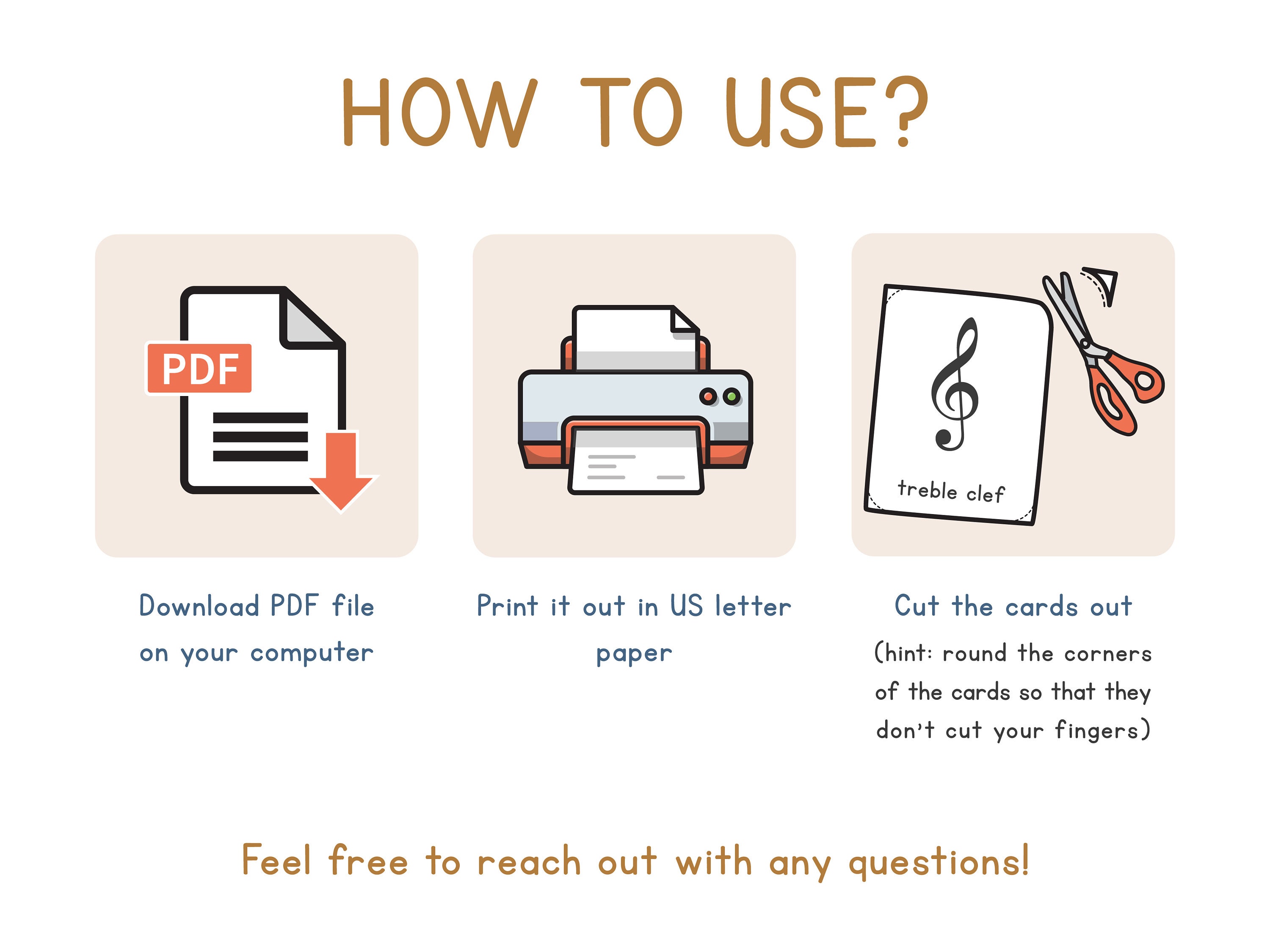 HOW TO USE?

PDF

Download PDF file on your computer

Print it out in US letter paper

treble clef

Cut the cards out
(hint: round the corners of the cards so that they don't cut your fingers)

Feel free to reach out with any questions!