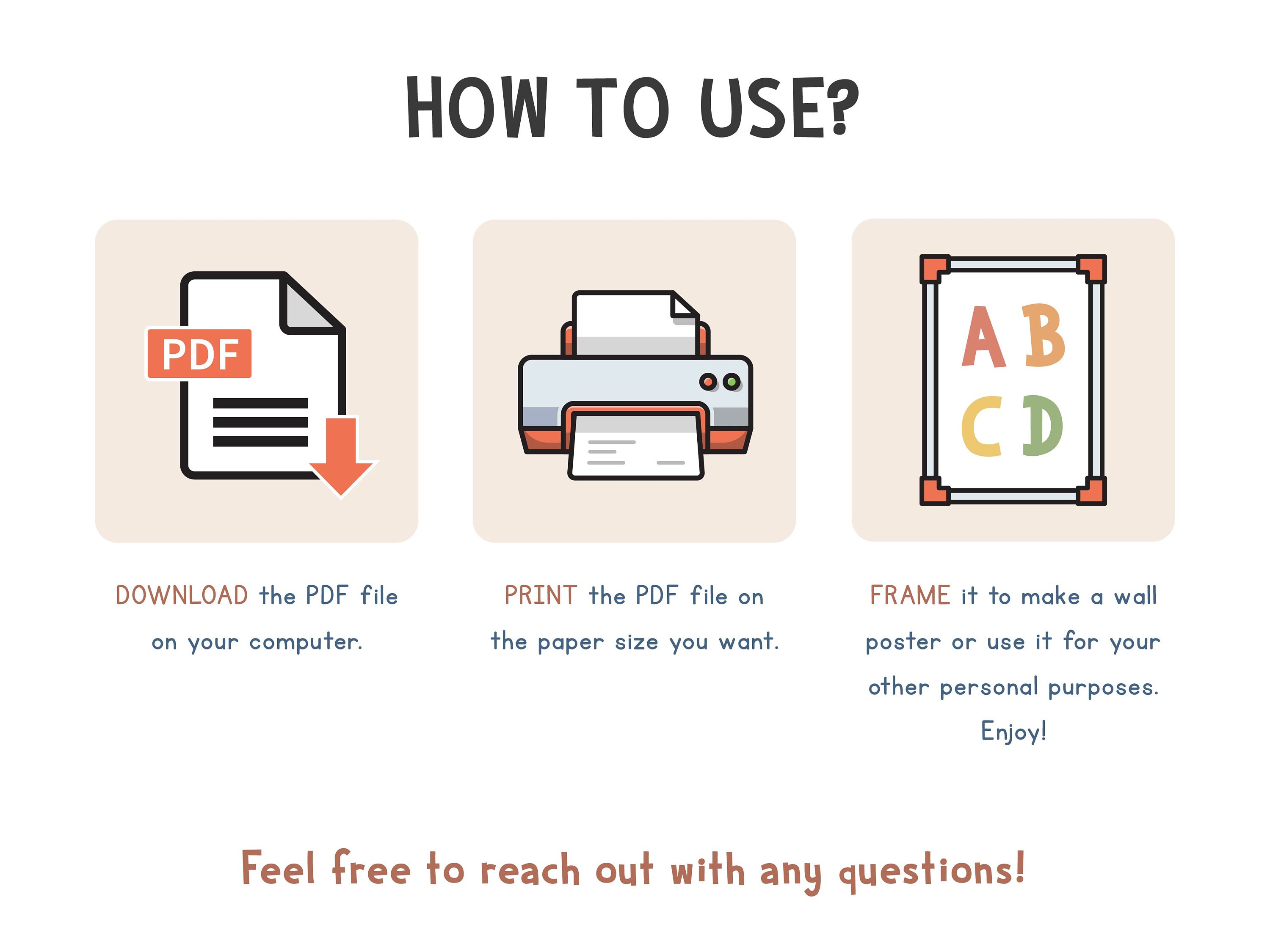 HOW TO USE?

PDF

A B
C D

DOWNLOAD the PDF file on your computer.

PRINT the PDF file on the paper size you want.

FRAME it to make a wall poster or use it for your other personal purposes. Enjoy!

Feel free to reach out with any questions!