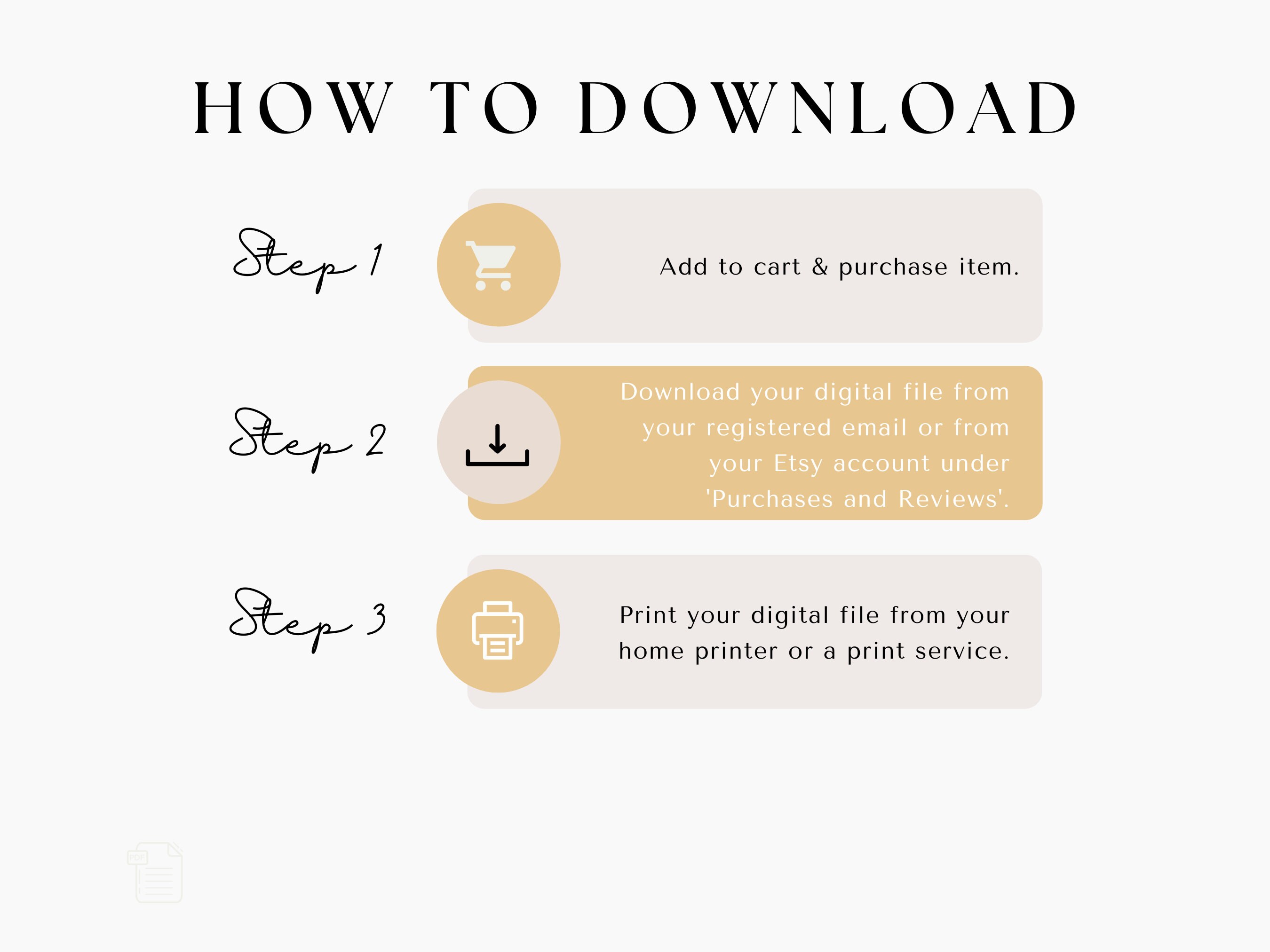 HOW TO DOWNLOAD

Step 1

Add to cart & purchase item.

Step 2

Download your digital file from your registered email or from your Etsy account under 'Purchases and Reviews'.

Step 3

Print your digital file from your home printer or a print service.

PDF