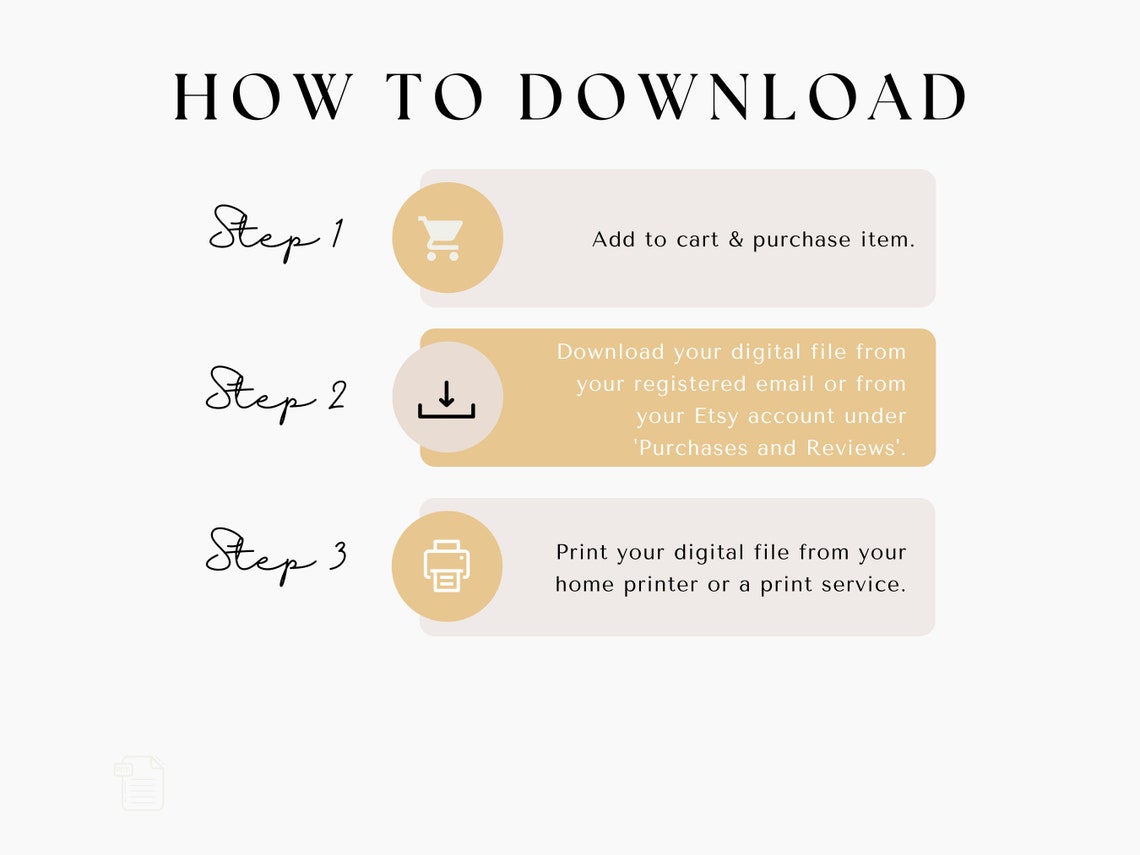 HOW TO DOWNLOAD

Step 1

Add to cart & purchase item.

Step 2

Download your digital file from your registered email or from your Etsy account under 'Purchases and Reviews'.

Step 3

Print your digital file from your home printer or a print service.