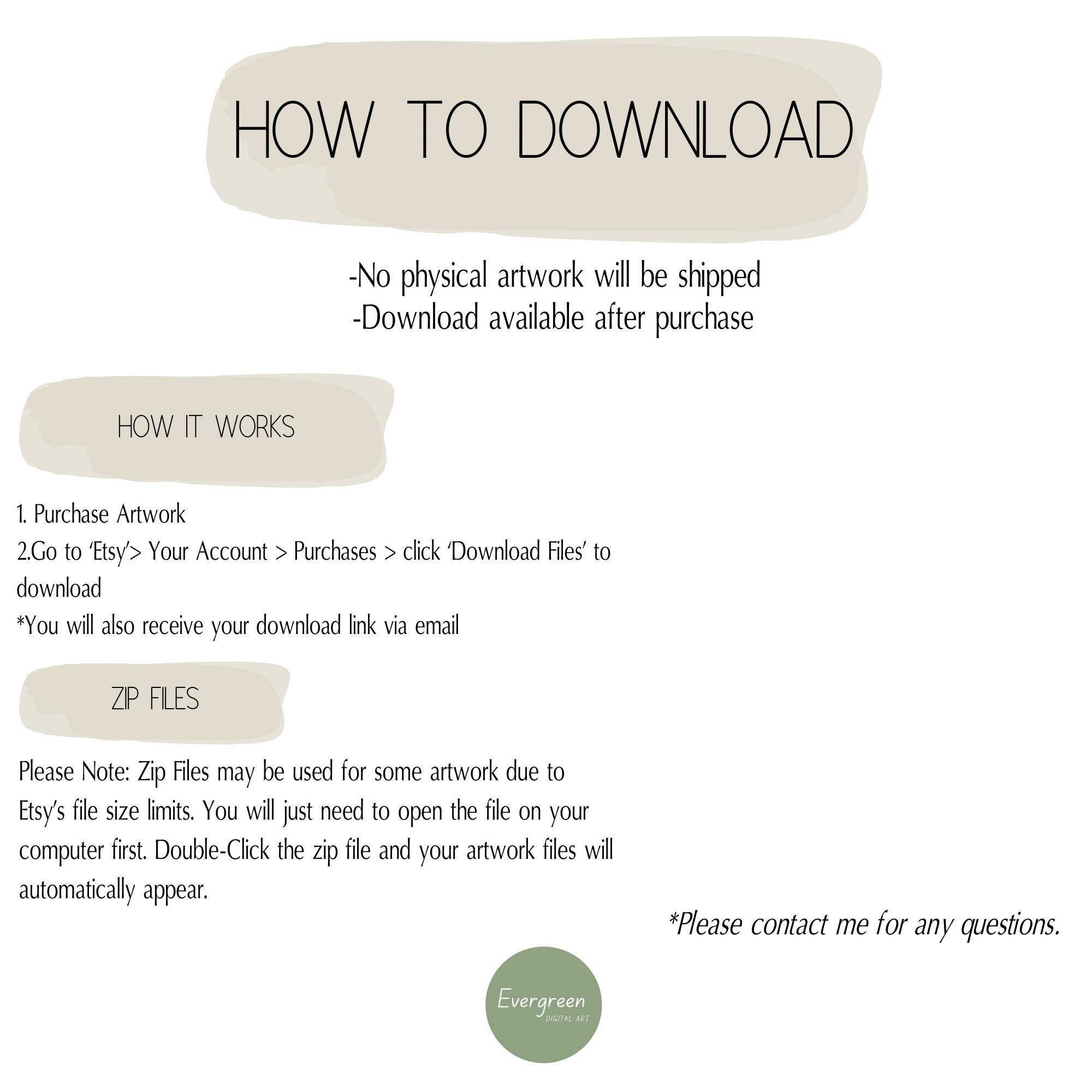 HOW TO DOWNLOAD

-No physical artwork will be shipped
-Download available after purchase

HOW IT WORKS

1. Purchase Artwork
2.Go to 'Etsy'> Your Account > Purchases > click 'Download Files' to download
*You will also receive your download link via email

ZIP FILES

Please Note: Zip Files may be used for some artwork due to Etsy's file size limits. You will just need to open the file on your computer first. Double-Click the zip file and your artwork files will automatically appear.

*Please contact me for any questions.

Evergreen
DIGITAL ART