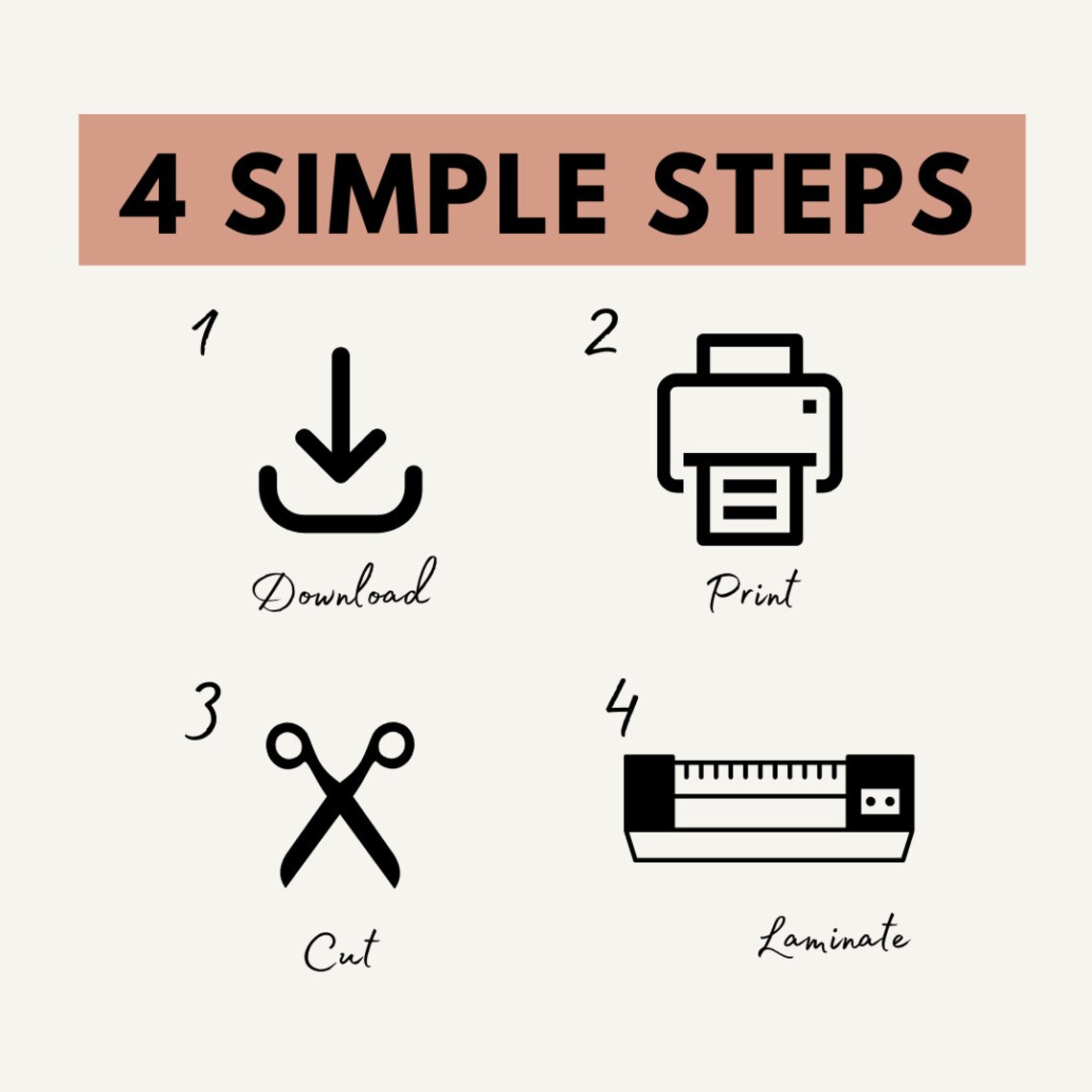 4 SIMPLE STEPS

1
Download

2
Print

3
Cut

4
Laminate