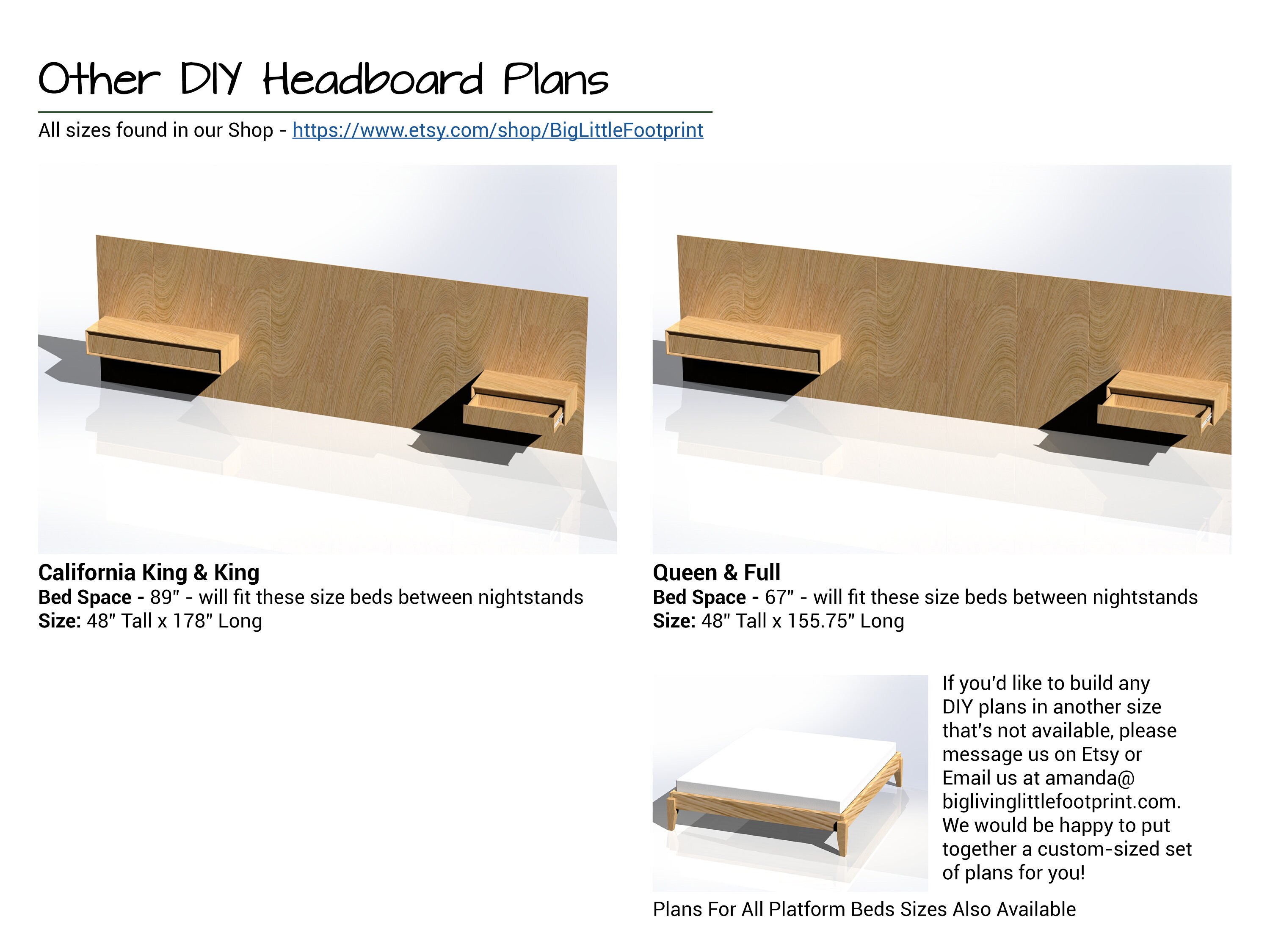 Other DIY Headboard Plans

All sizes found in our Shop - https://www.etsy.com/shop/BigLittleFootprint

California King & King
Bed Space - 89" - will fit these size beds between nightstands
Size: 48" Tall x 178" Long

Queen & Full
Bed Space - 67" - will fit these size beds between nightstands
Size: 48" Tall x 155.75" Long

If you'd like to build any DIY plans in another size that's not available, please message us on Etsy or Email us at amanda@ biglivinglittlefootprint.com. We would be happy to put together a custom-sized set of plans for you!

Plans For All Platform Beds Sizes Also Available