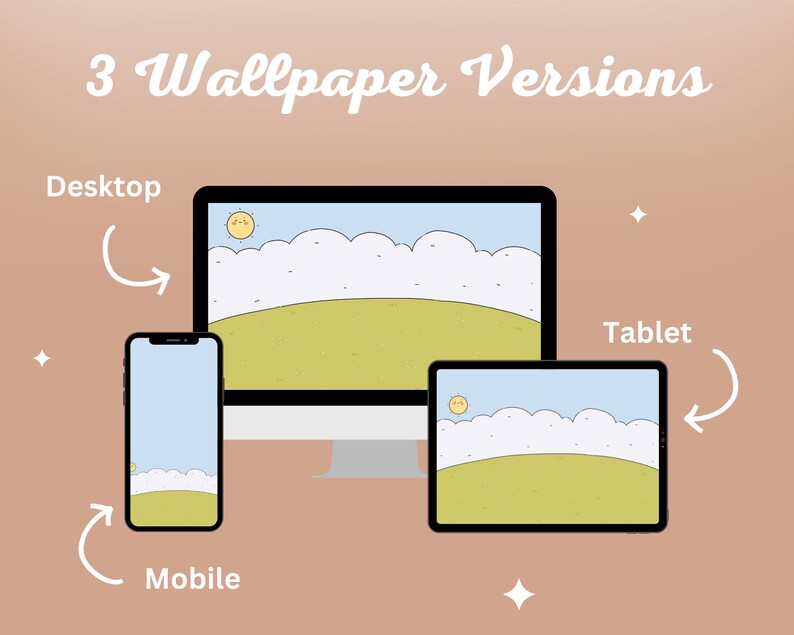 3 Wallpaper Versions

Desktop

Tablet

Mobile