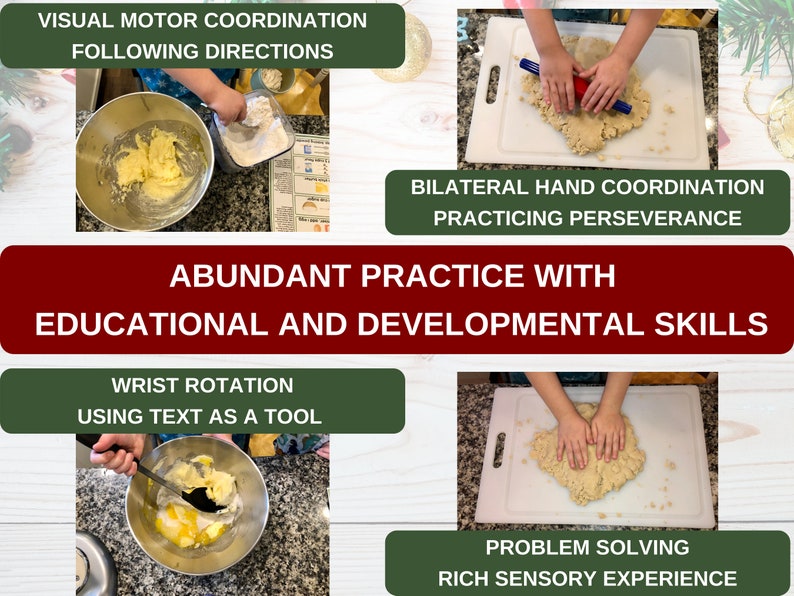 VISUAL MOTOR COORDINATION
FOLLOWING DIRECTIONS

BILATERAL HAND COORDINATION
PRACTICING PERSEVERANCE

ABUNDANT PRACTICE WITH
EDUCATIONAL AND DEVELOPMENTAL SKILLS

WRIST ROTATION
USING TEXT AS A TOOL

PROBLEM SOLVING
RICH SENSORY EXPERIENCE