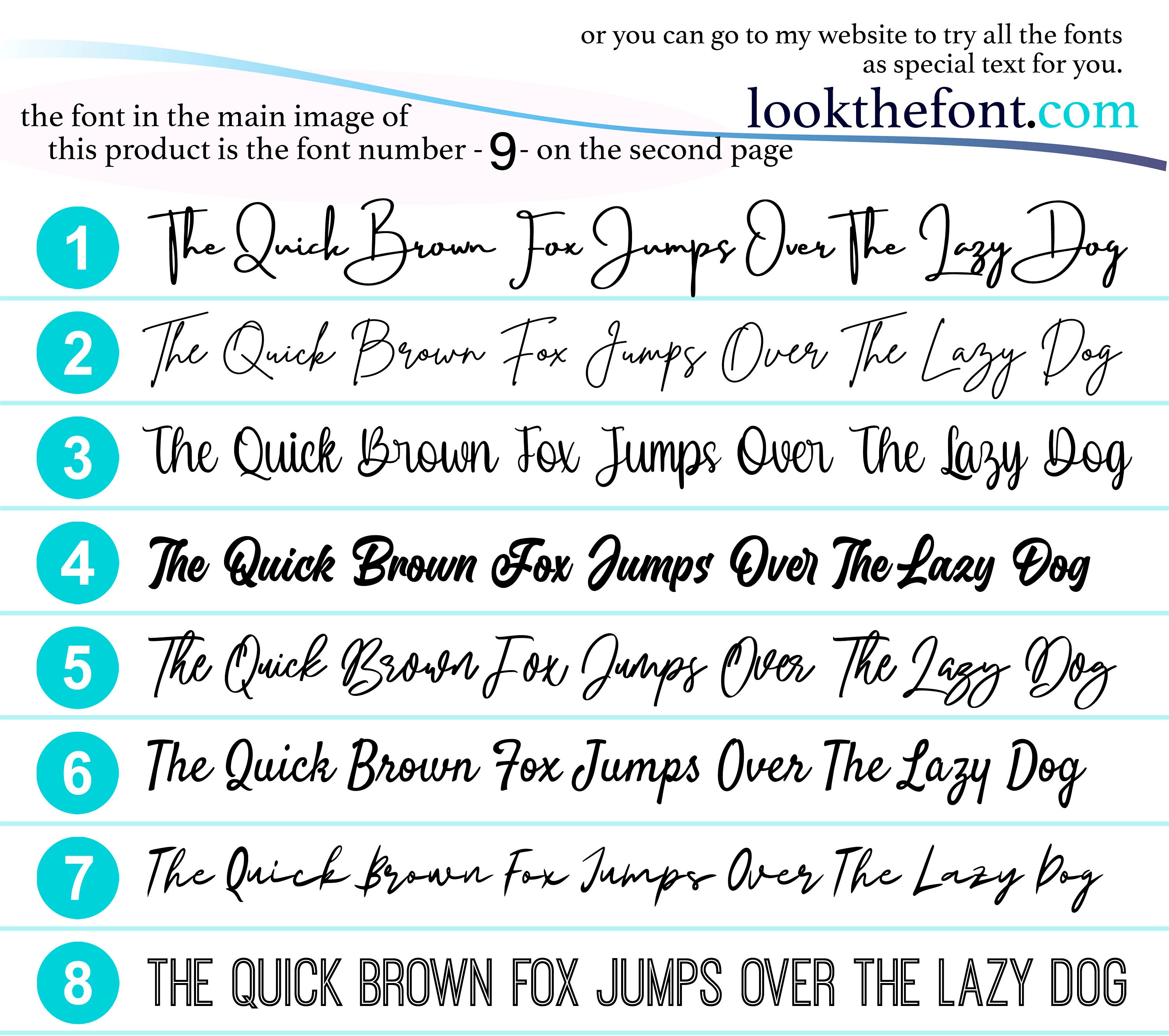 or you can go to my website to try all the fonts as special text for you.

lookthefont.com

the font in the main image of this product is the font number - 9 - on the second page

1 The Quick Brown Fox Jumps Over The Lazy Dog

2 The Quick Brown Fox Jumps Over The Lazy Dog

3 The Quick Brown Fox Jumps Over The Lazy Dog

4 The Quick Brown Fox Jumps Over The Lazy Dog

5 The Quick Brown Fox Jumps Over The Lazy Dog

6 The Quick Brown Fox Jumps Over The Lazy Dog

7 The Quick Brown Fox Jumps Over The Lazy Dog

8 THE QUICK BROWN FOX JUMPS OVER THE LAZY DOG