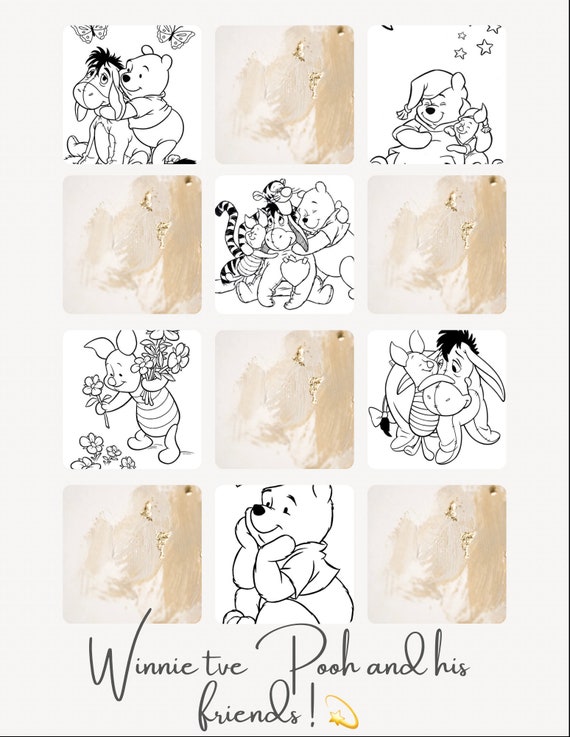 Winnie tve Pooh and his friends ! 💫