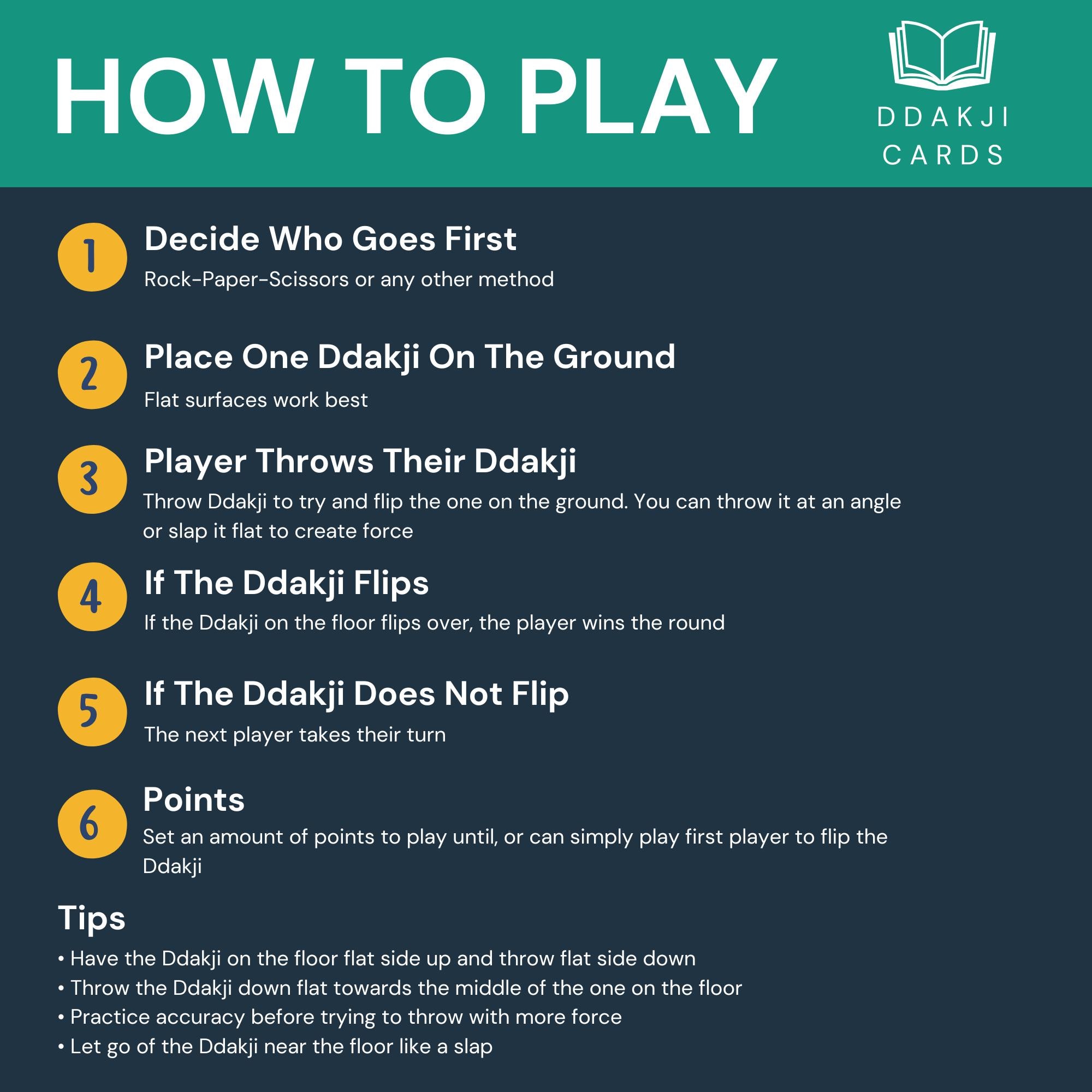 HOW TO PLAY

DDAKJI CARDS

1
Decide Who Goes First
Rock-Paper-Scissors or any other method

2
Place One Ddakji On The Ground
Flat surfaces work best

3
Player Throws Their Ddakji
Throw Ddakji to try and flip the one on the ground. You can throw it at an angle or slap it flat to create force

4
If The Ddakji Flips
If the Ddakji on the floor flips over, the player wins the round

5
If The Ddakji Does Not Flip
The next player takes their turn

6
Points
Set an amount of points to play until, or can simply play first player to flip the Ddakji

Tips
• Have the Ddakji on the floor flat side up and throw flat side down
• Throw the Ddakji down flat towards the middle of the one on the floor
• Practice accuracy before trying to throw with more force
• Let go of the Ddakji near the floor like a slap