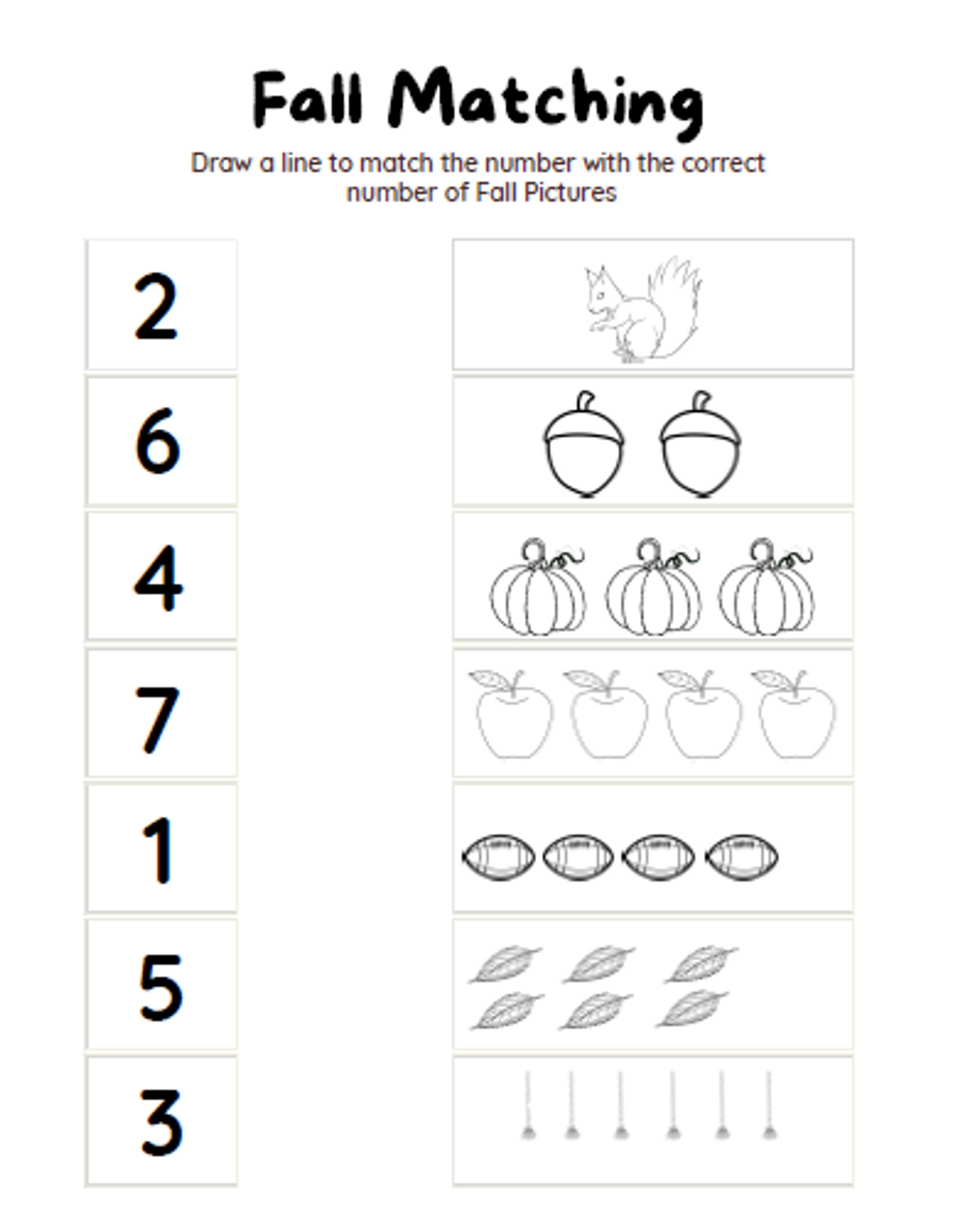 Fall Matching

Draw a line to match the number with the correct number of Fall Pictures

2

6

4

7

1

5

3