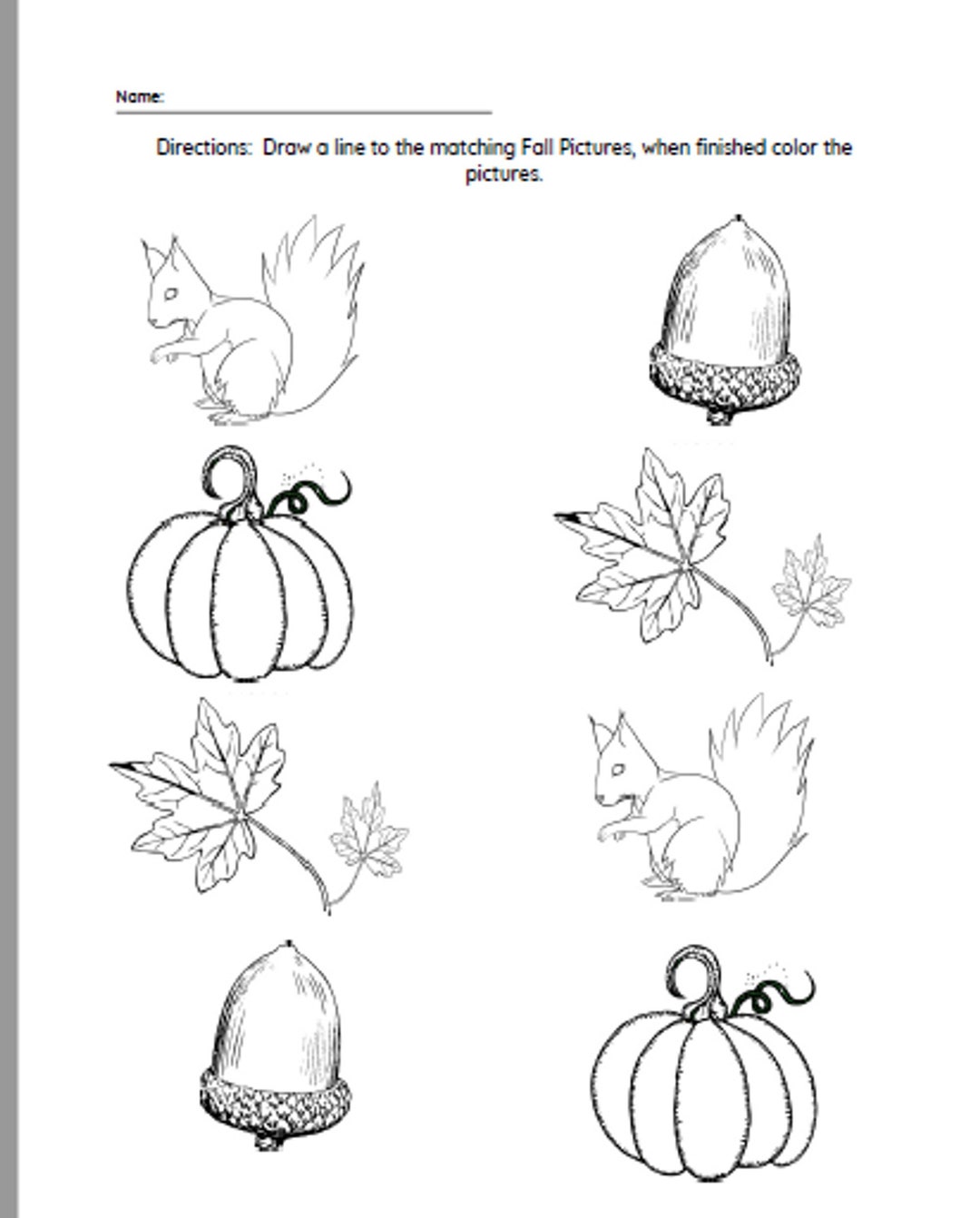 Name:

Directions: Draw a line to the matching Fall Pictures, when finished color the pictures.