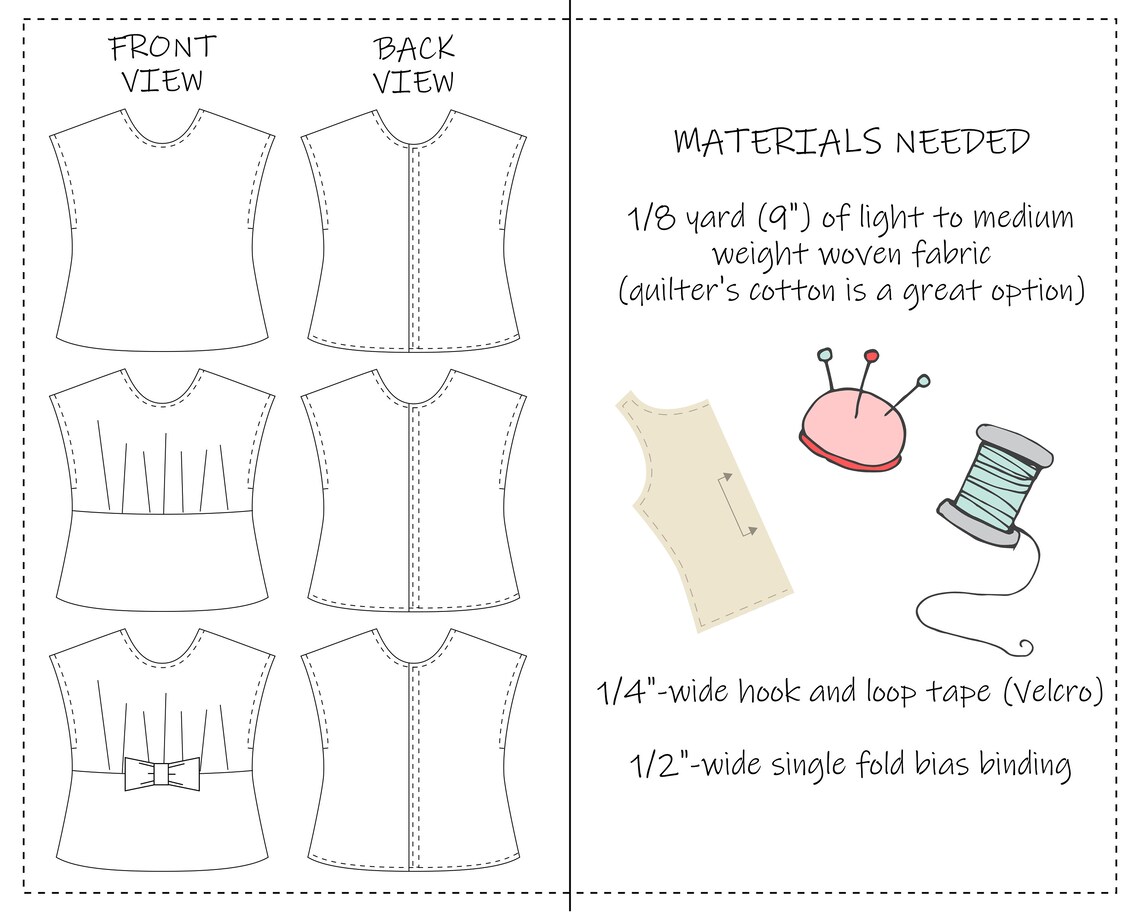 FRONT VIEW

BACK VIEW

MATERIALS NEEDED

1/8 yard (9") of light to medium weight woven fabric (quilter's cotton is a great option)

1/4"-wide hook and loop tape (Velcro)

1/2"-wide single fold bias binding