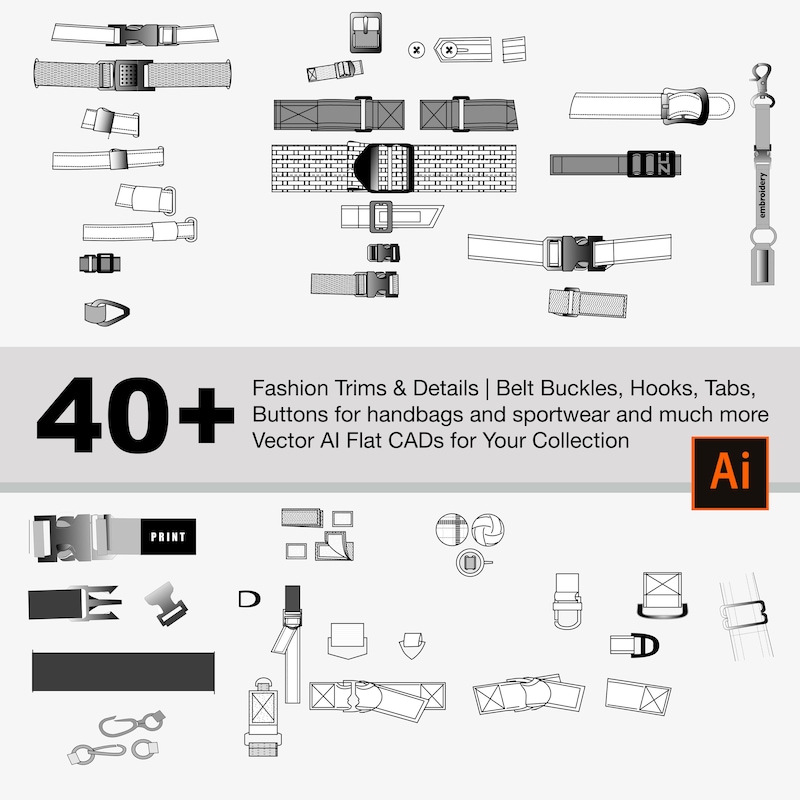 embroidery

40+

Fashion Trims & Details | Belt Buckles, Hooks, Tabs, Buttons for handbags and sportwear and much more Vector AI Flat CADs for Your Collection

Ai

PRINT