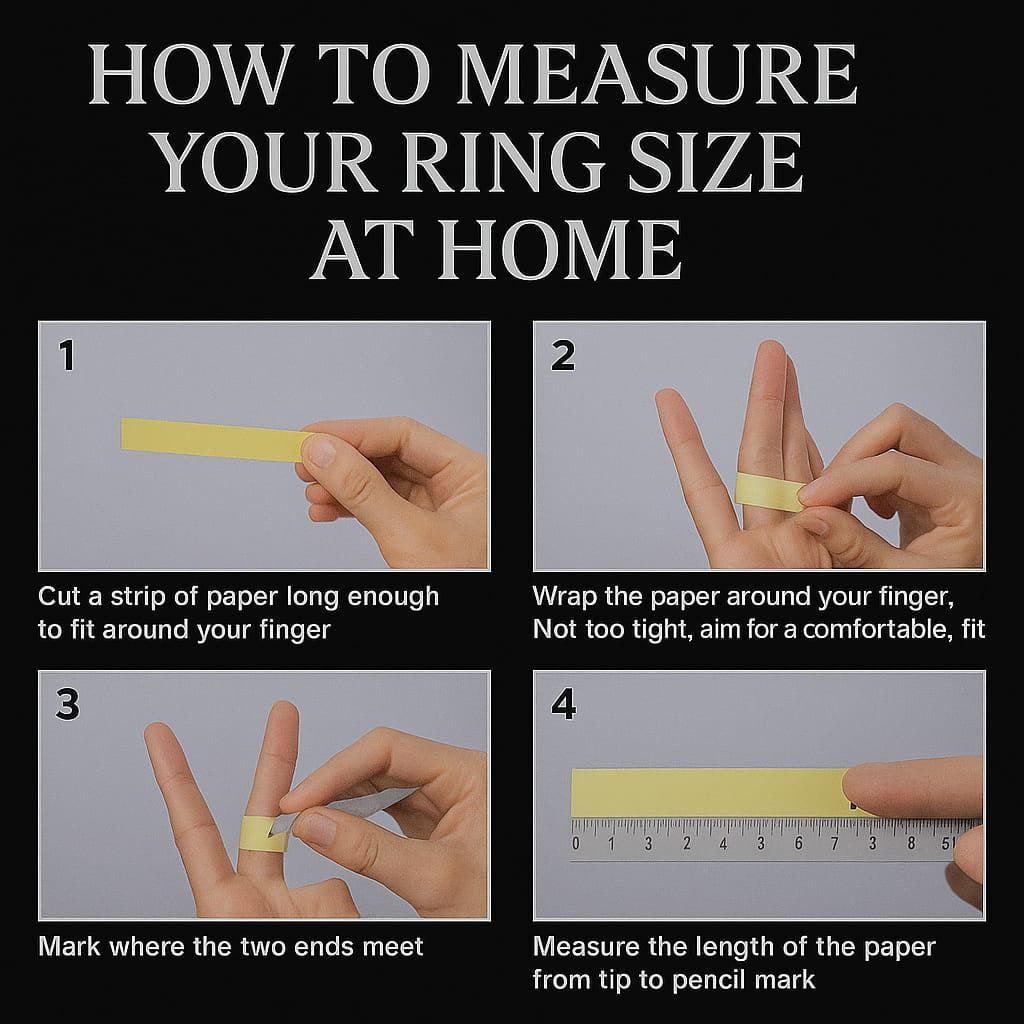 HOW TO MEASURE YOUR RING SIZE AT HOME

1

Cut a strip of paper long enough to fit around your finger

2

Wrap the paper around your finger, Not too tight, aim for a comfortable, fit

3

Mark where the two ends meet

4

0 1 3 2 4 3 6 7 3 8 5

Measure the length of the paper from tip to pencil mark