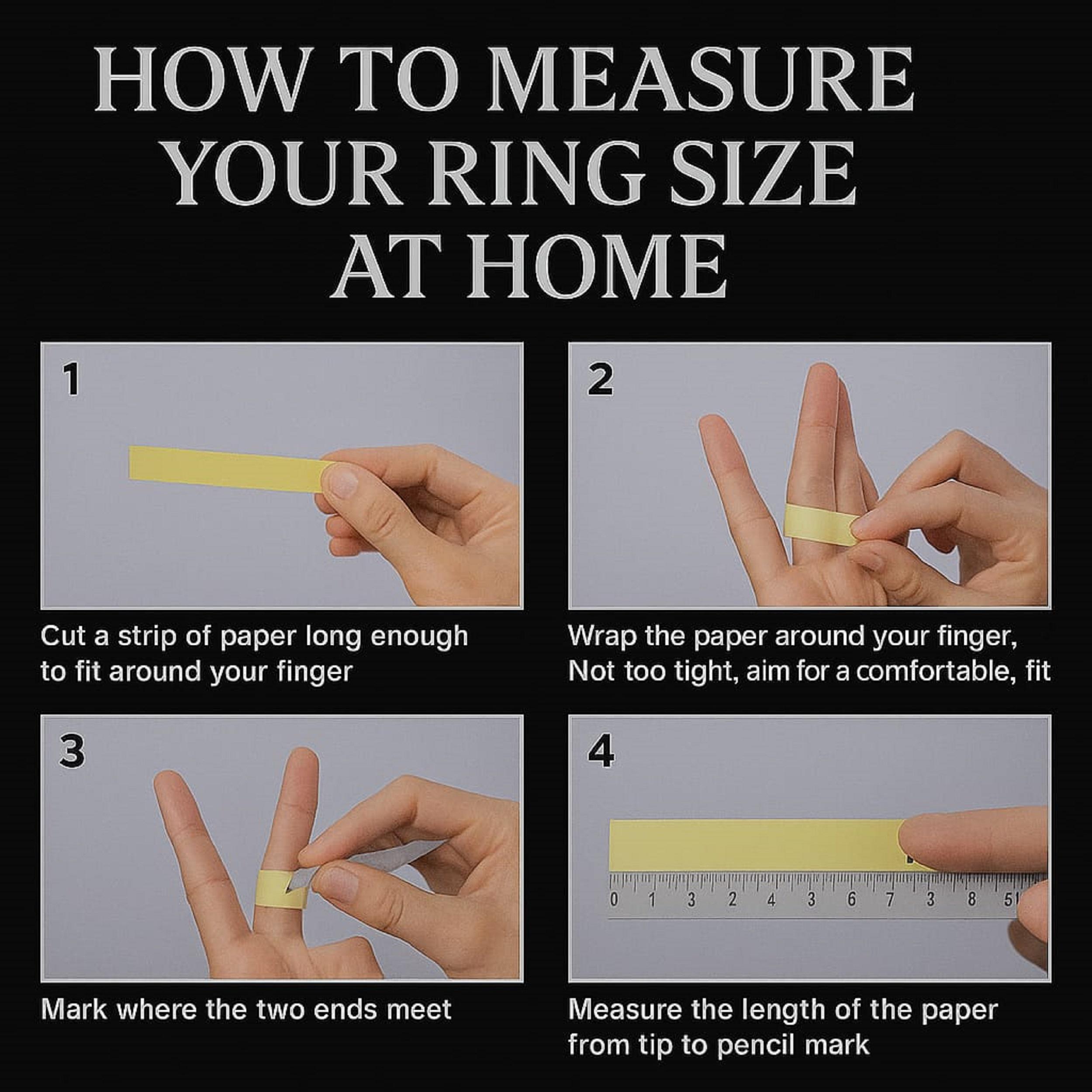 HOW TO MEASURE YOUR RING SIZE AT HOME

1

Cut a strip of paper long enough to fit around your finger

2

Wrap the paper around your finger, Not too tight, aim for a comfortable, fit

3

Mark where the two ends meet

4

0 1 3 2 4 3 6 7 3 8 5

Measure the length of the paper from tip to pencil mark