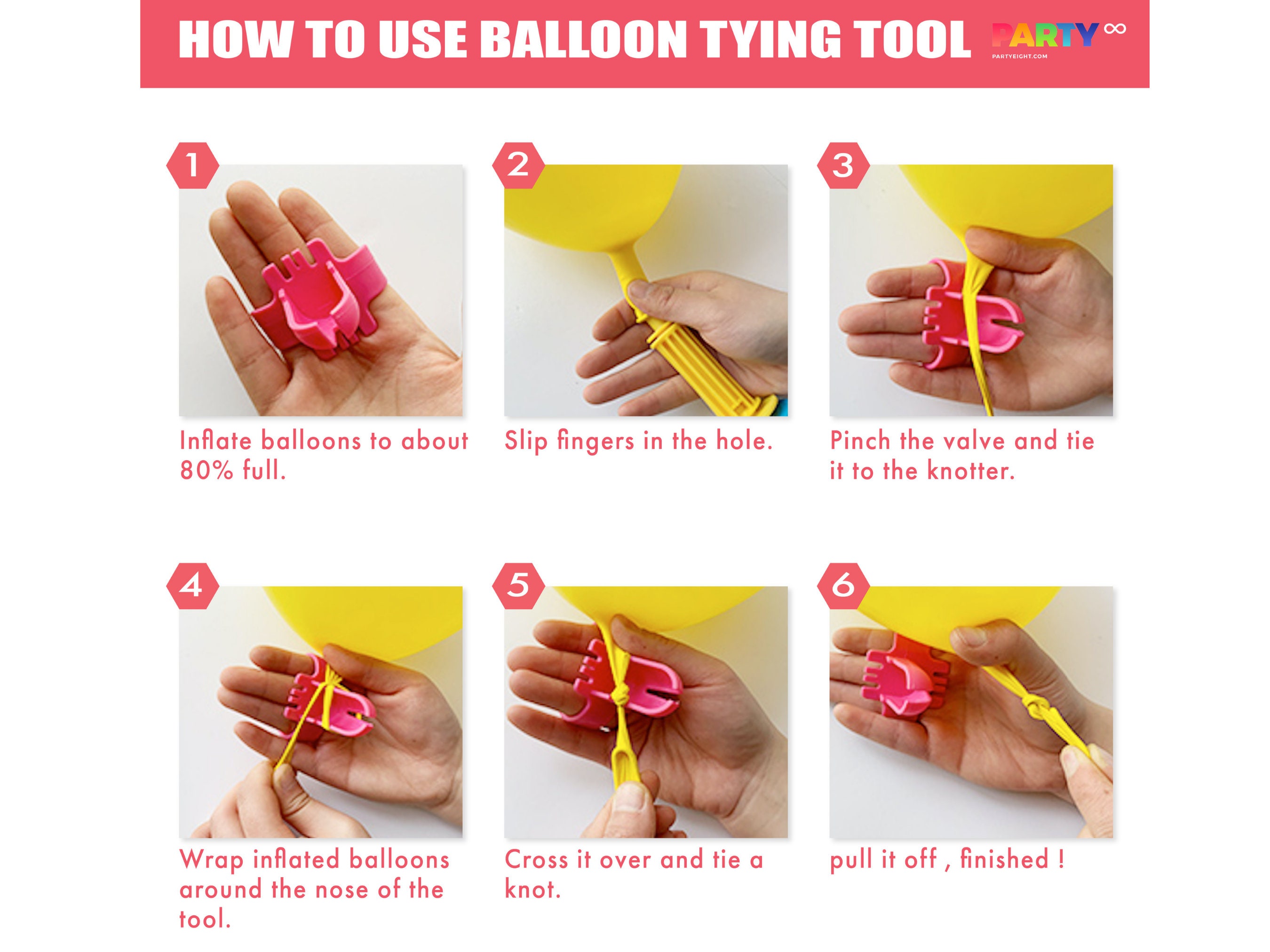 HOW TO USE BALLOON TYING TOOL

PARTY ∞
PARTYEIGHT.COM

1

Inflate balloons to about 80% full.

2

Slip fingers in the hole.

3

Pinch the valve and tie it to the knotter.

4

Wrap inflated balloons around the nose of the tool.

5

Cross it over and tie a knot.

6

pull it off , finished !