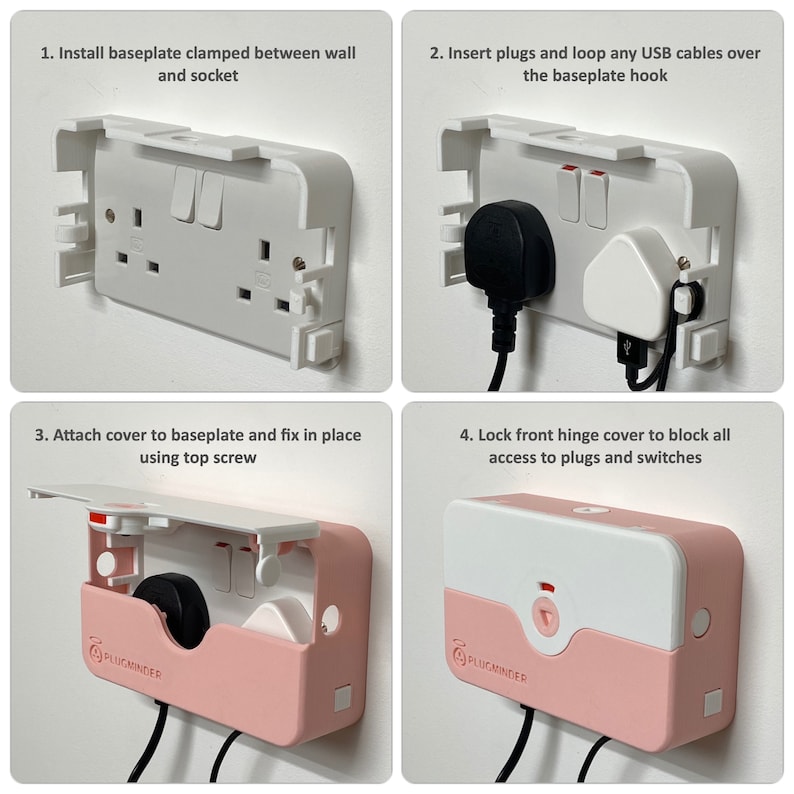 1. Install baseplate clamped between wall and socket

2. Insert plugs and loop any USB cables over the baseplate hook

3. Attach cover to baseplate and fix in place using top screw

PLUGMINDER

4. Lock front hinge cover to block all access to plugs and switches

PLUGMINDER