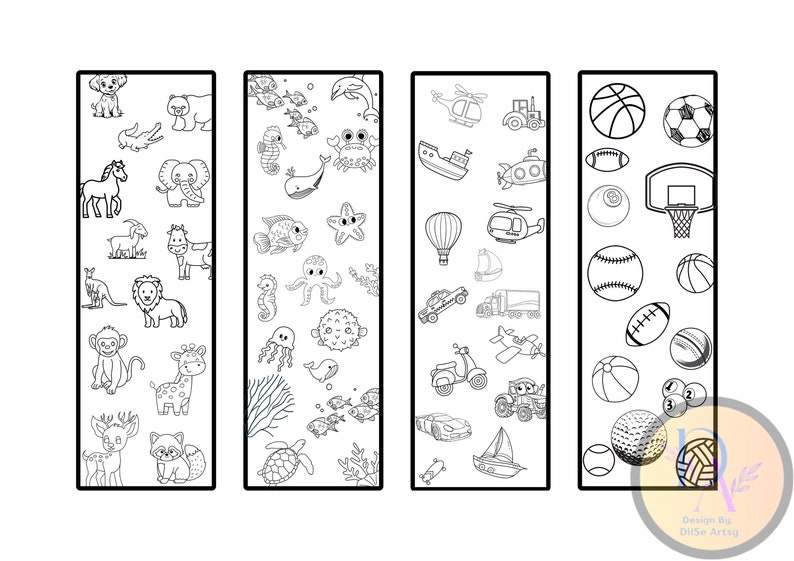 8

1
2
3

Design By,
DilSe Artsy