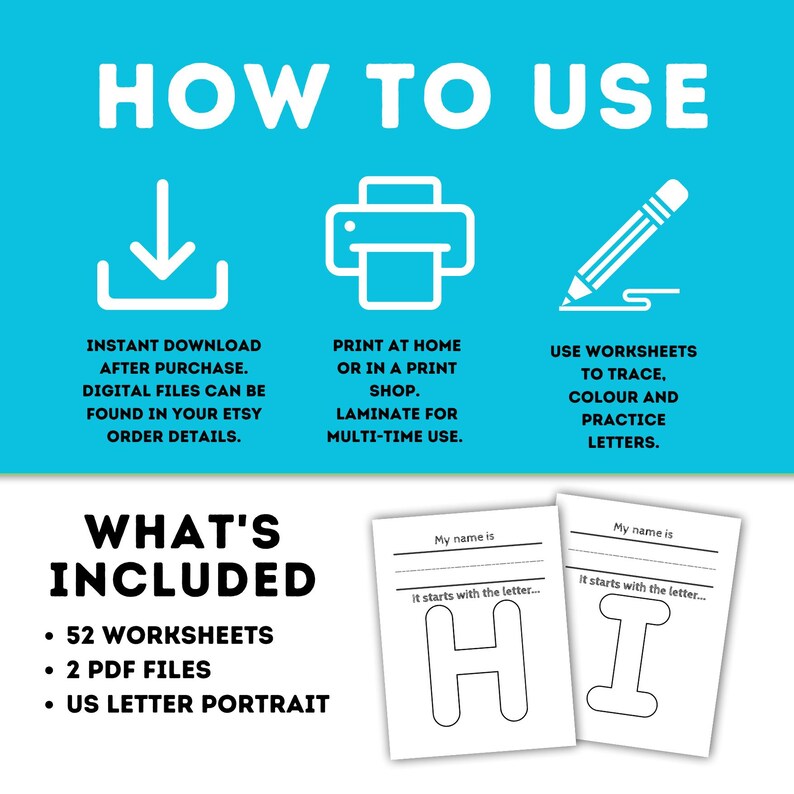 HOW TO USE

INSTANT DOWNLOAD AFTER PURCHASE. DIGITAL FILES CAN BE FOUND IN YOUR ETSY ORDER DETAILS.

PRINT AT HOME OR IN A PRINT SHOP. LAMINATE FOR MULTI-TIME USE.

USE WORKSHEETS TO TRACE, COLOUR AND PRACTICE LETTERS.

WHAT'S INCLUDED

• 52 WORKSHEETS
• 2 PDF FILES
• US LETTER PORTRAIT

My name is

it starts with the letter...

H

My name is

it starts with the letter...

I