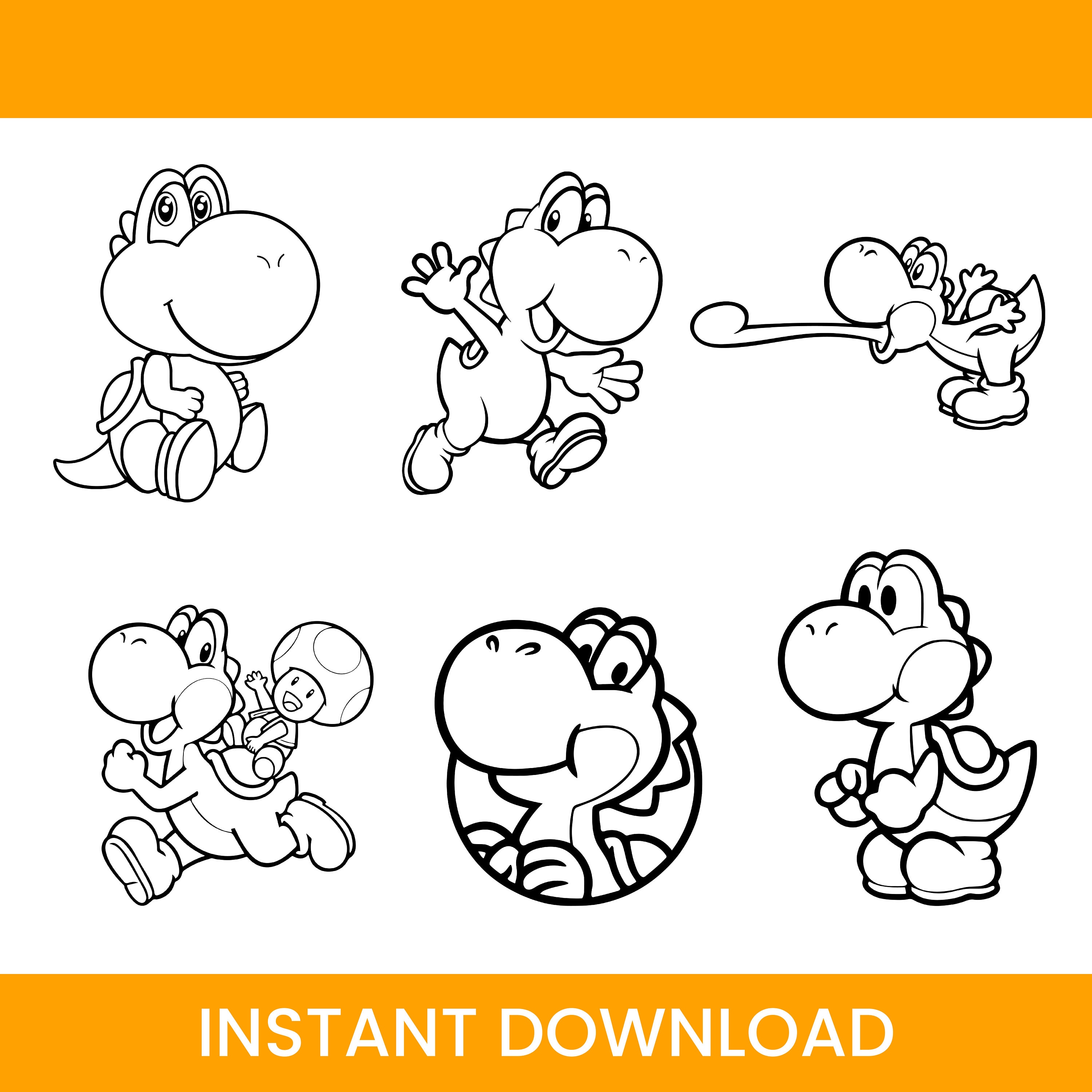 INSTANT DOWNLOAD