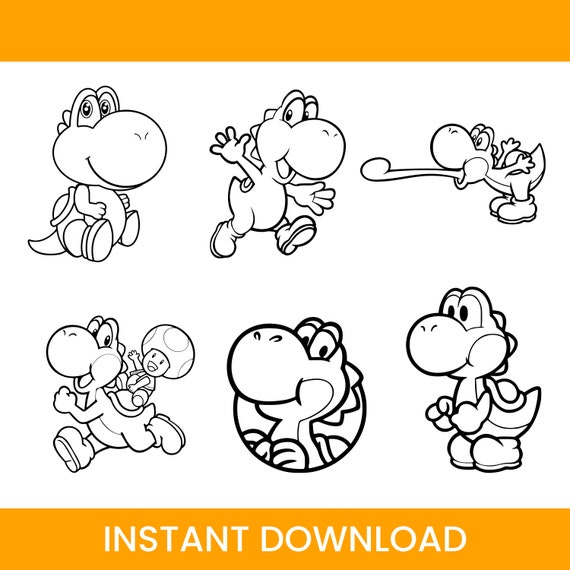 INSTANT DOWNLOAD