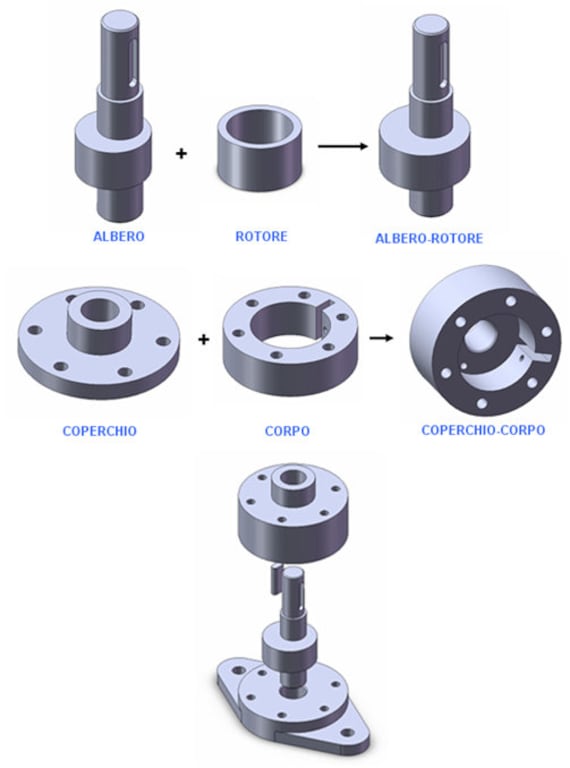 +

ALBERO

ROTORE

ALBERO-ROTORE

+

COPERCHIO

CORPO

COPERCHIO-CORPO