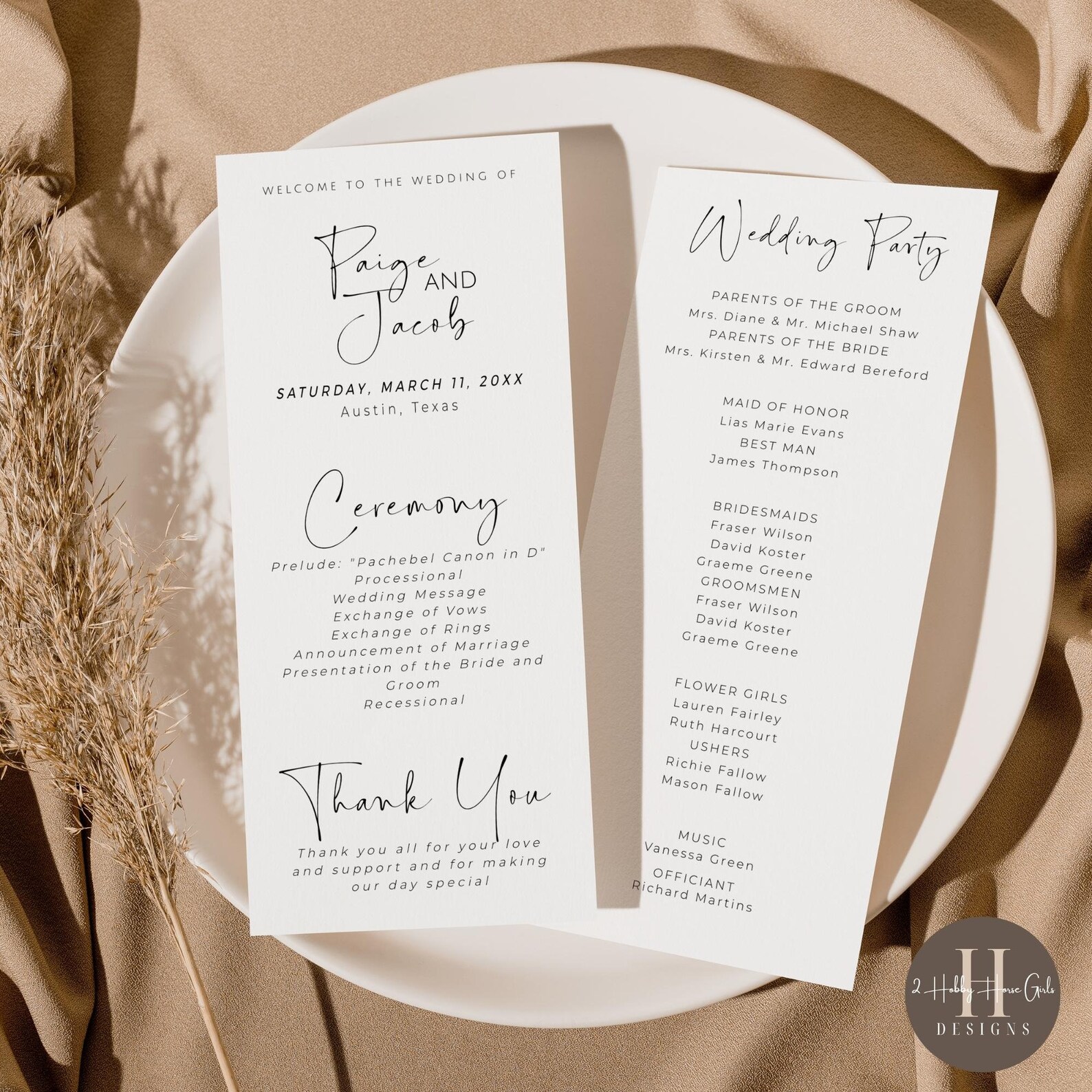 WELCOME TO THE WEDDING OF

Paige AND Jacob

SATURDAY, MARCH 11, 20XX
Austin, Texas

Ceremony

Prelude: "Pachebel Canon in D"
Processional
Wedding Message
Exchange of Vows
Exchange of Rings
Announcement of Marriage
Presentation of the Bride and Groom
Recessional

Thank You

Thank you all for your love and support and for making our day special

Wedding Party

PARENTS OF THE GROOM
Mrs. Diane & Mr. Michael Shaw
PARENTS OF THE BRIDE
Mrs. Kirsten & Mr. Edward Bereford

MAID OF HONOR
Lias Marie Evans
BEST MAN
James Thompson

BRIDESMAIDS
Fraser Wilson
David Koster
Graeme Greene
GROOMSMEN
Fraser Wilson
David Koster
Graeme Greene

FLOWER GIRLS
Lauren Fairley
Ruth Harcourt
USHERS
Richie Fallow
Mason Fallow

MUSIC
Vanessa Green
OFFICIANT
Richard Martins

H
2 Hobby Horse Girls
DESIGNS