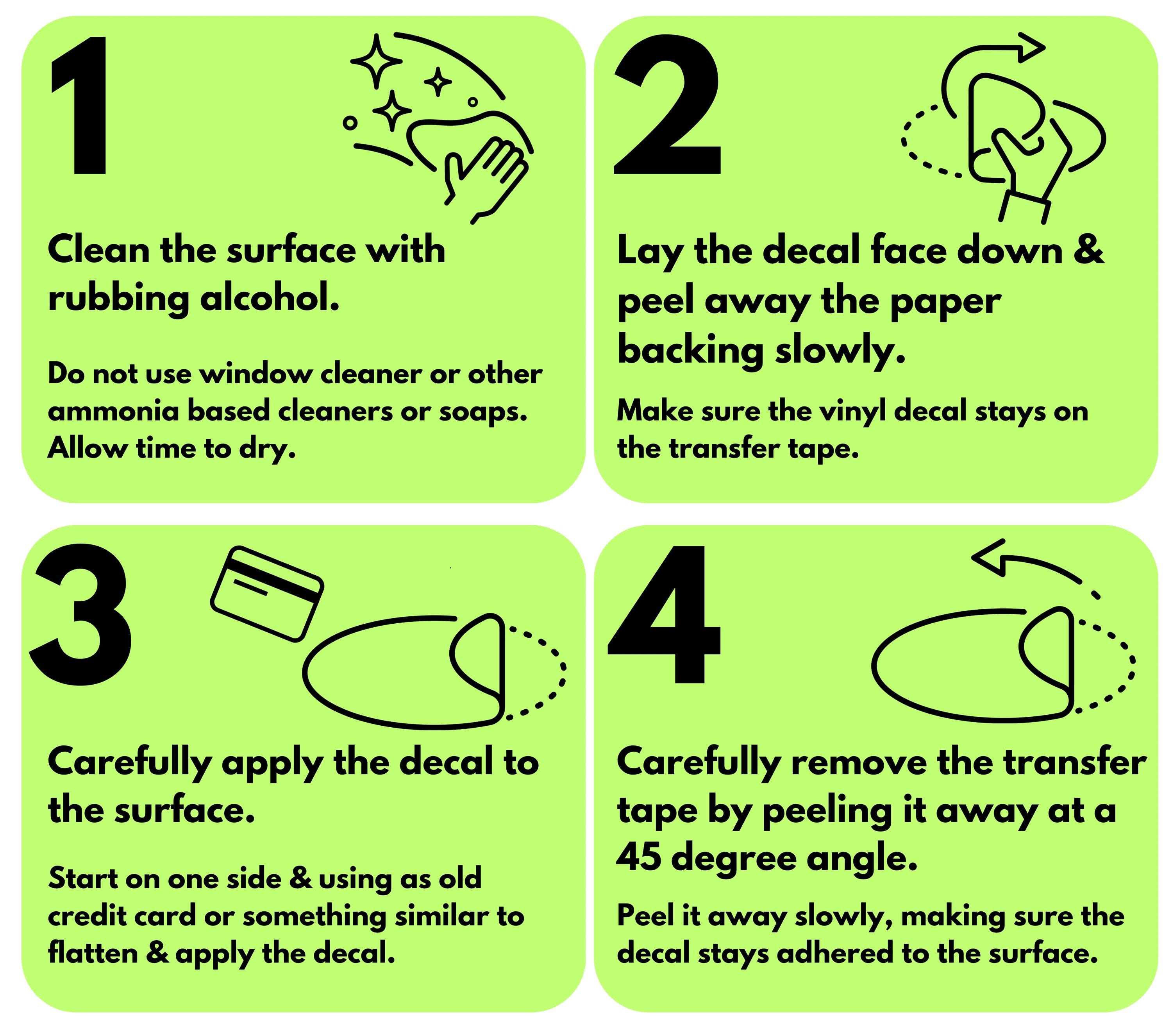 1

Clean the surface with rubbing alcohol.

Do not use window cleaner or other ammonia based cleaners or soaps. Allow time to dry.

2

Lay the decal face down & peel away the paper backing slowly.

Make sure the vinyl decal stays on the transfer tape.

3

Carefully apply the decal to the surface.

Start on one side & using as old credit card or something similar to flatten & apply the decal.

4

Carefully remove the transfer tape by peeling it away at a 45 degree angle.

Peel it away slowly, making sure the decal stays adhered to the surface.