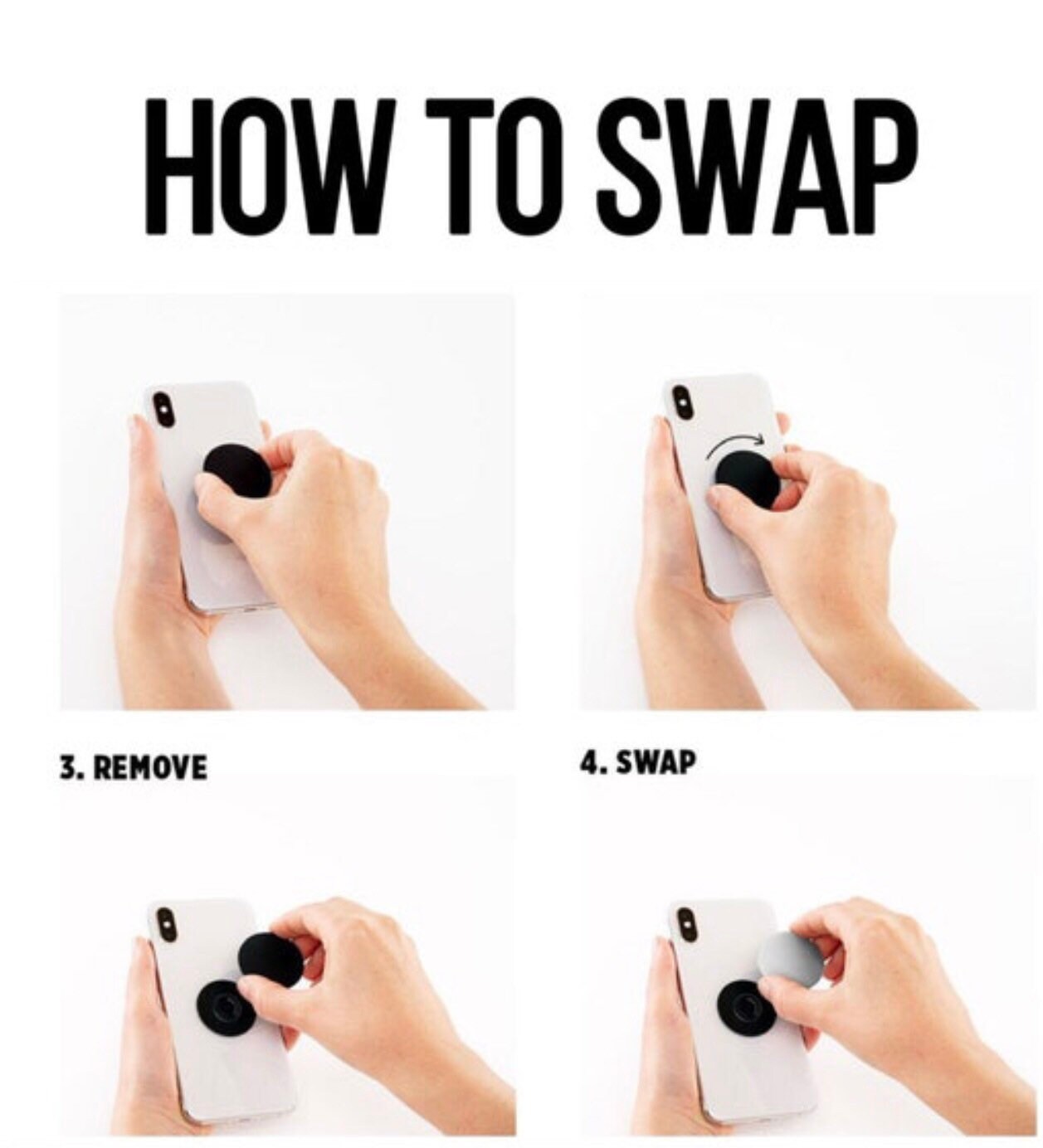 HOW TO SWAP

3. REMOVE

4. SWAP