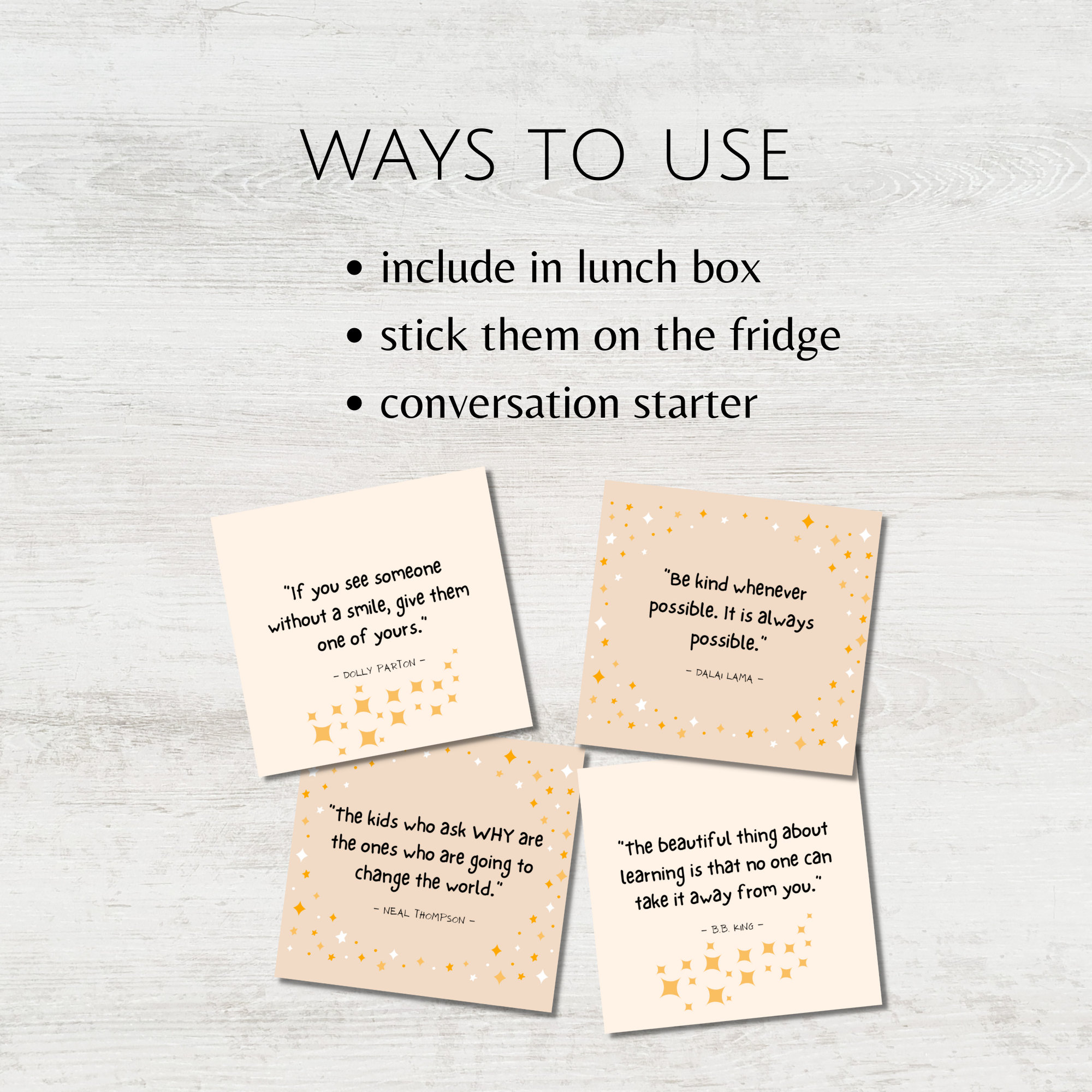 WAYS TO USE

• include in lunch box
• stick them on the fridge
• conversation starter

"If you see someone without a smile, give them one of yours."

– DOLLY PARTON –

"Be kind whenever possible. It is always possible."

– DALAI LAMA –

"The kids who ask WHY are the ones who are going to change the world."

– NEAL THOMPSON –

"The beautiful thing about learning is that no one can take it away from you."

– B.B. KING –