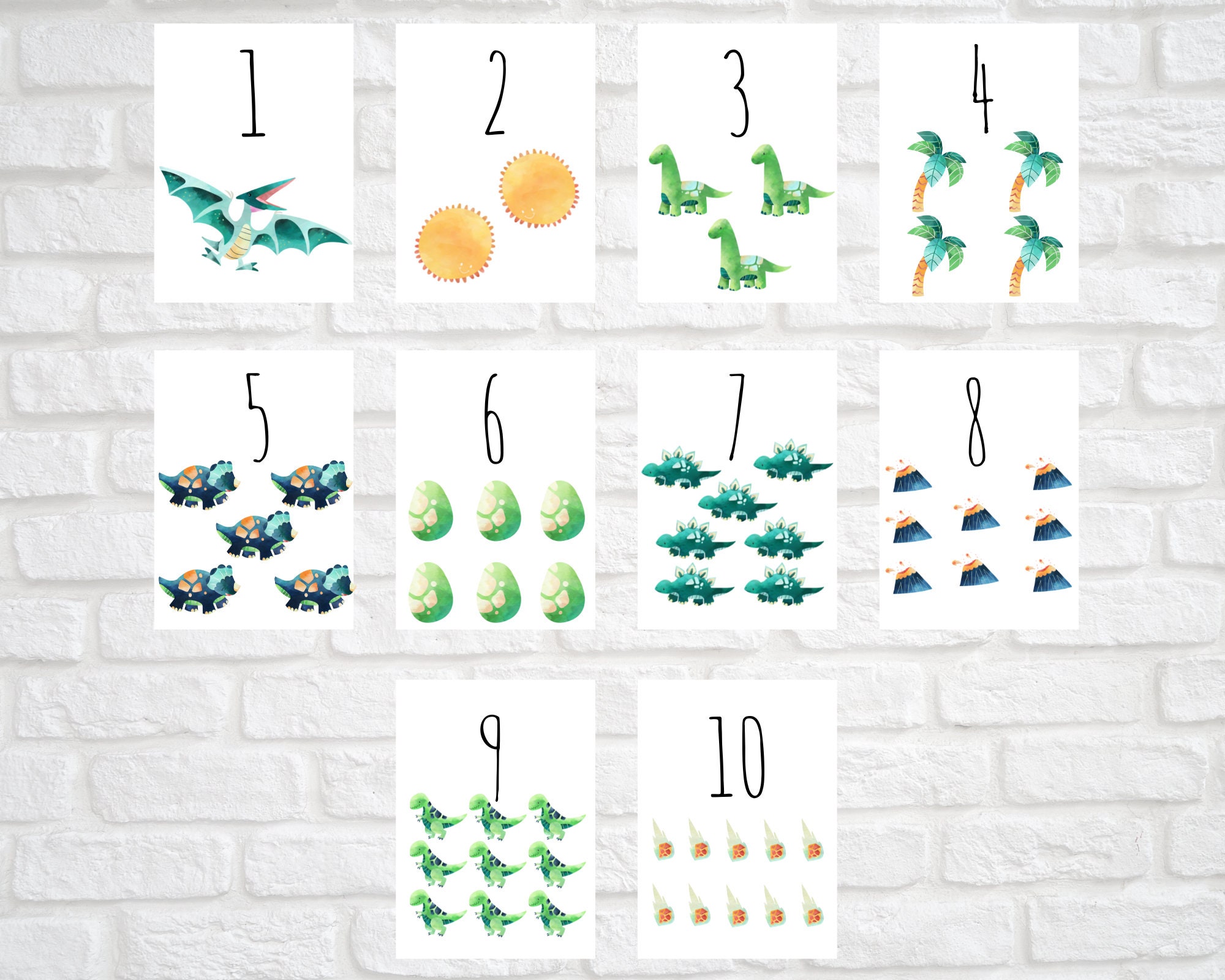 1

2

3

4

5

6

7

8

9

10