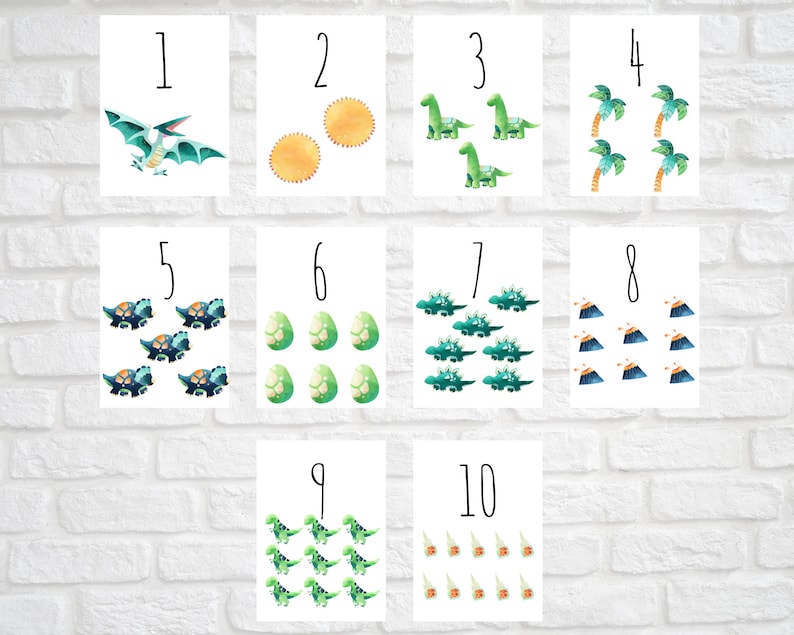 1

2

3

4

5

6

7

8

9

10