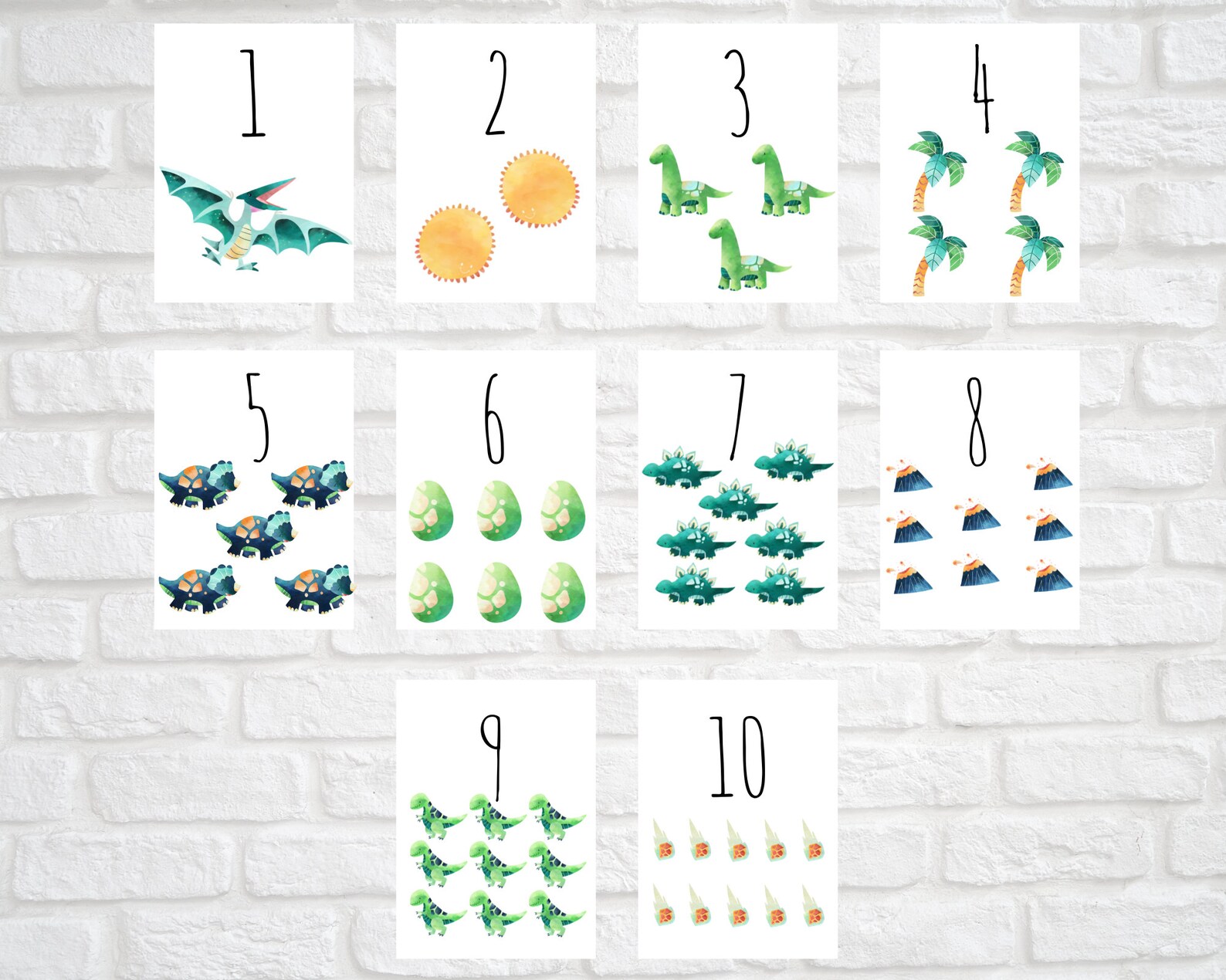 1

2

3

4

5

6

7

8

9

10