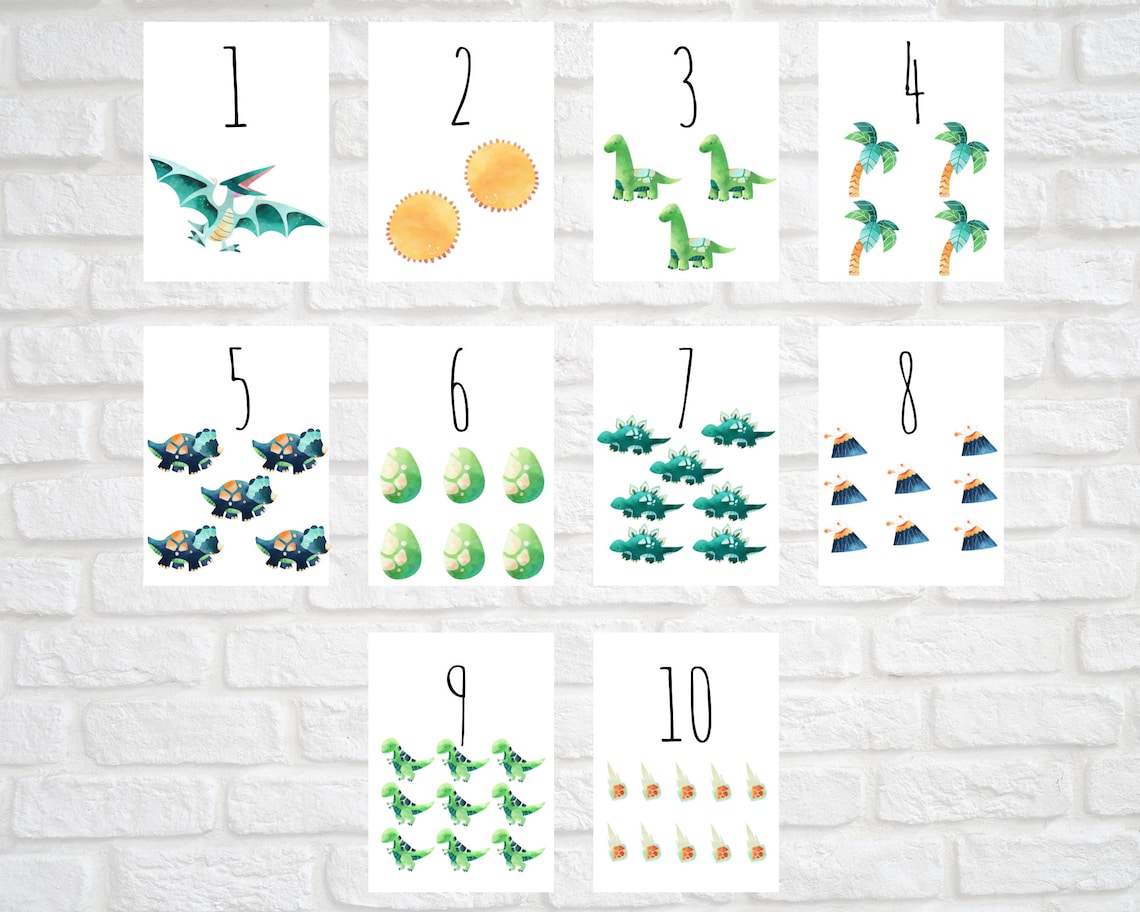 1

2

3

4

5

6

7

8

9

10